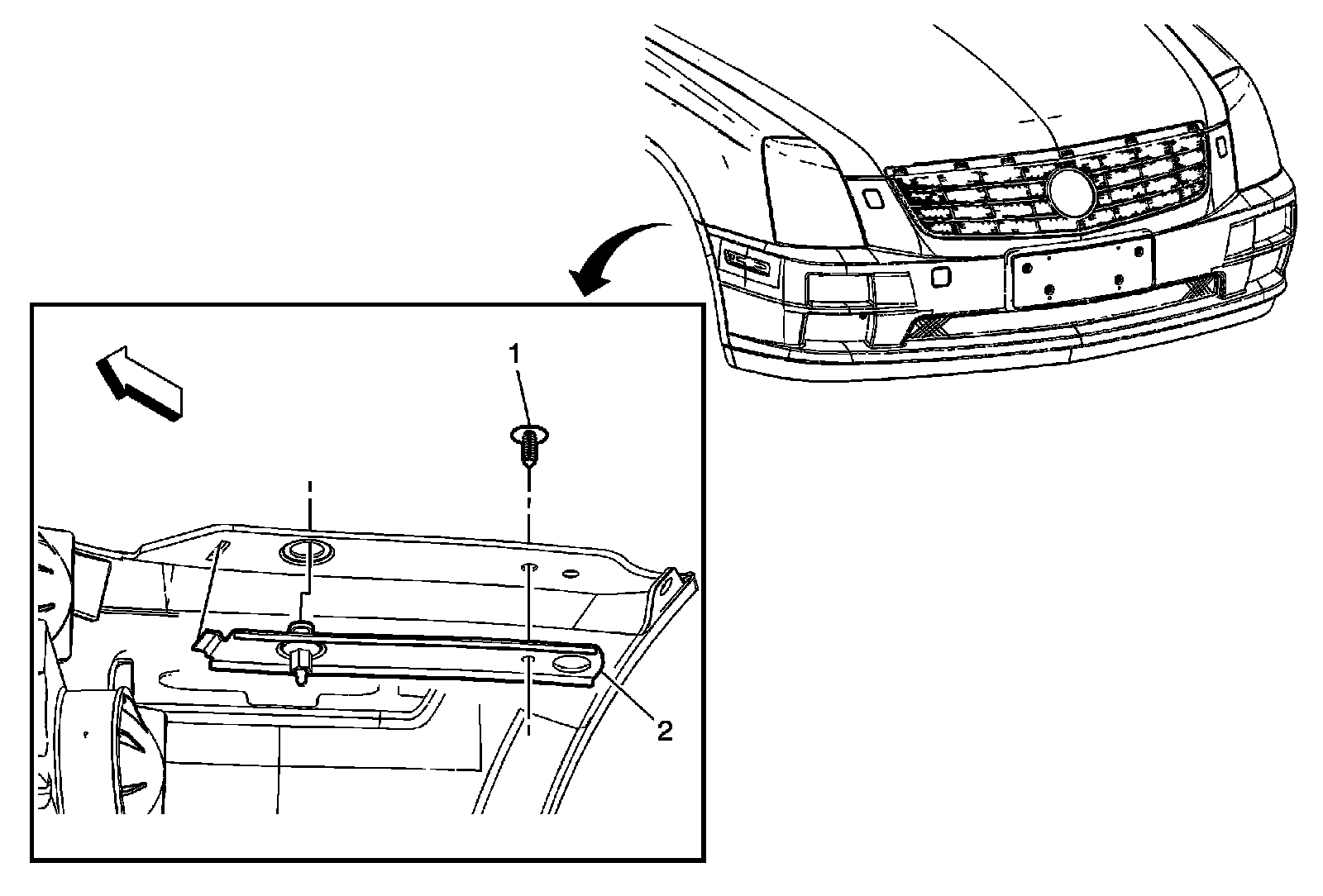 1
2