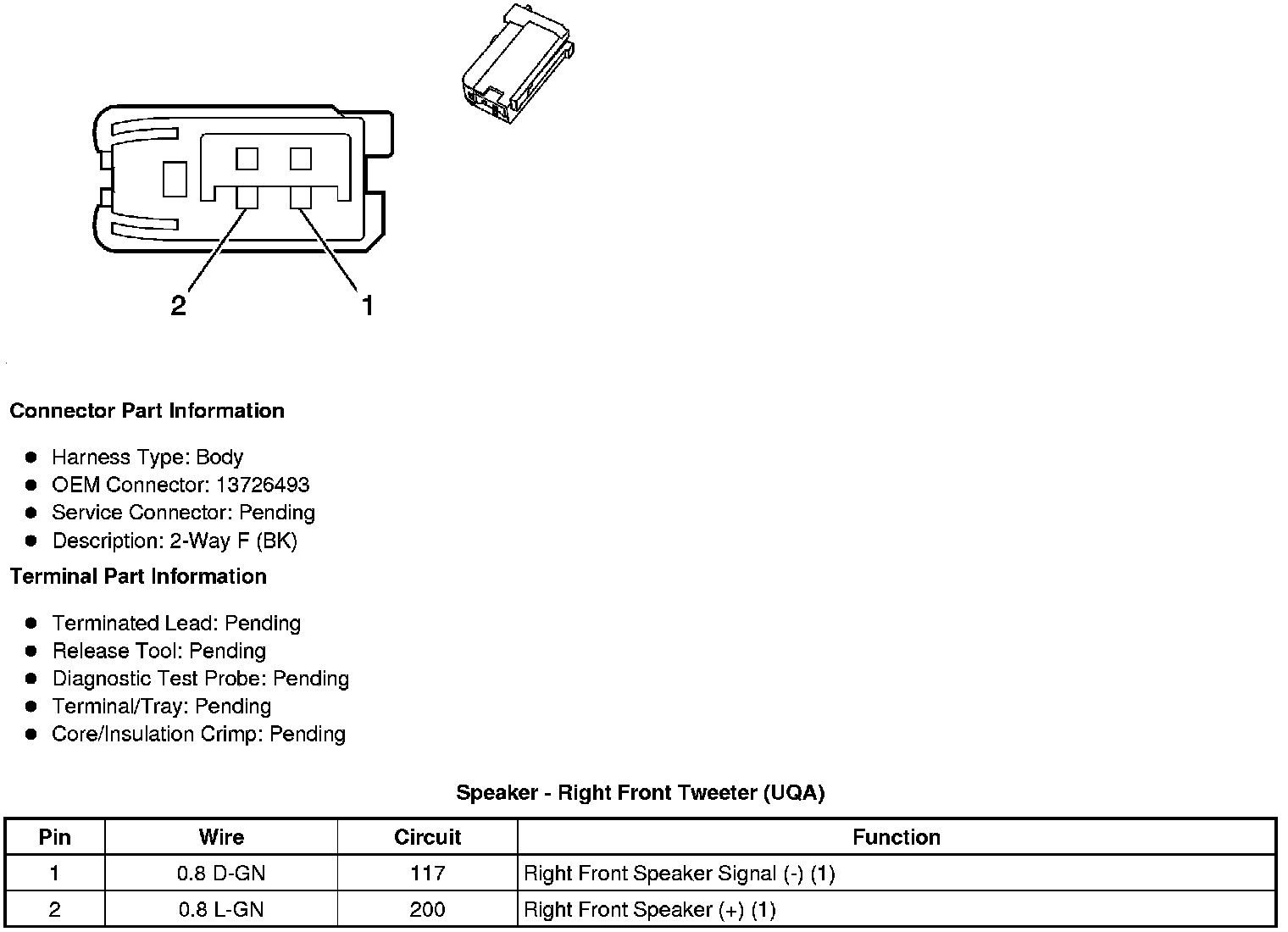 2
1

Connector Part Information

- Harness Type: Body
- OEM Connector: 13726493
- Service Connector: Pending
- Description: 2-Way F (BK)

Terminal Part Information

- Terminated Lead: Pending
- Release Tool: Pending
- Diagnostic Test Probe: Pending
- Terminal/Tray: Pending
- Core/Insulation Crimp: Pending

Speaker - Right Front Tweeter (UQA)

| Pin | Wire | Circuit | Function |
|---|---|---|---|
| 1 | 0.8 D-GN | 117 | Right Front Speaker Signal (-) (1) |
| 2 | 0.8 L-GN | 200 | Right Front Speaker (+) (1) |