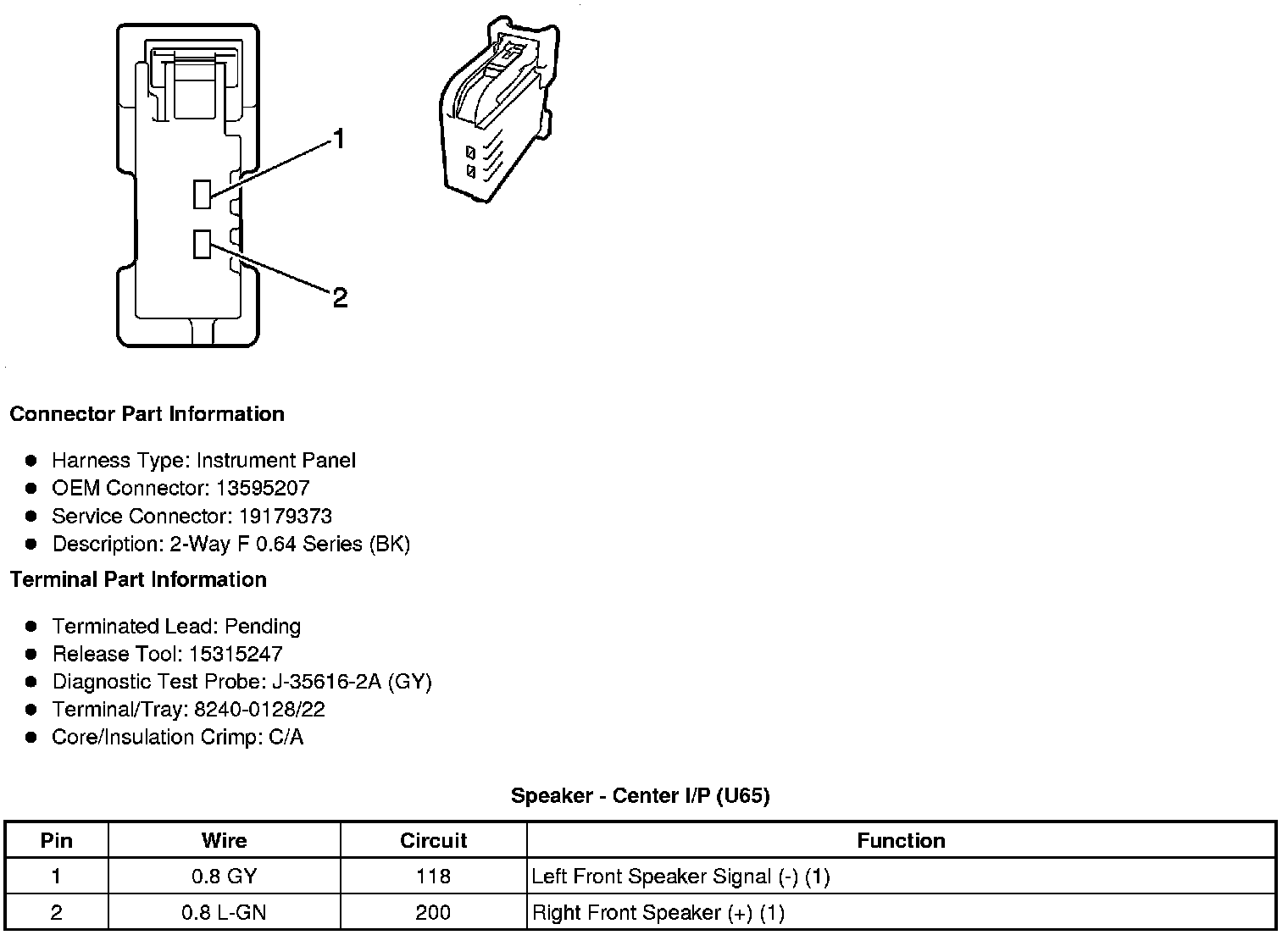 1

2

Connector Part Information

- Harness Type: Instrument Panel
- OEM Connector: 13595207
- Service Connector: 19179373
- Description: 2-Way F 0.64 Series (BK)

Terminal Part Information

- Terminated Lead: Pending
- Release Tool: 15315247
- Diagnostic Test Probe: J-35616-2A (GY)
- Terminal/Tray: 8240-0128/22
- Core/Insulation Crimp: C/A

Speaker - Center I/P (U65)

| Pin | Wire | Circuit | Function |
|---|---|---|---|
| 1 | 0.8 GY | 118 | Left Front Speaker Signal (-) (1) |
| 2 | 0.8 L-GN | 200 | Right Front Speaker (+) (1) |