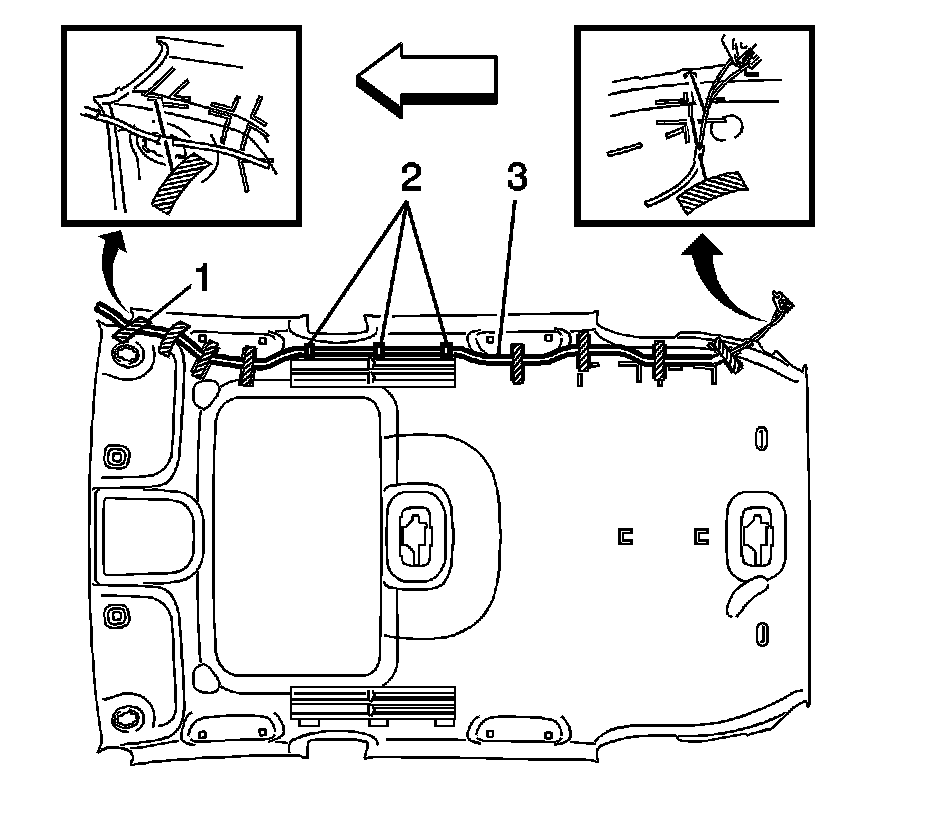 2
3
1