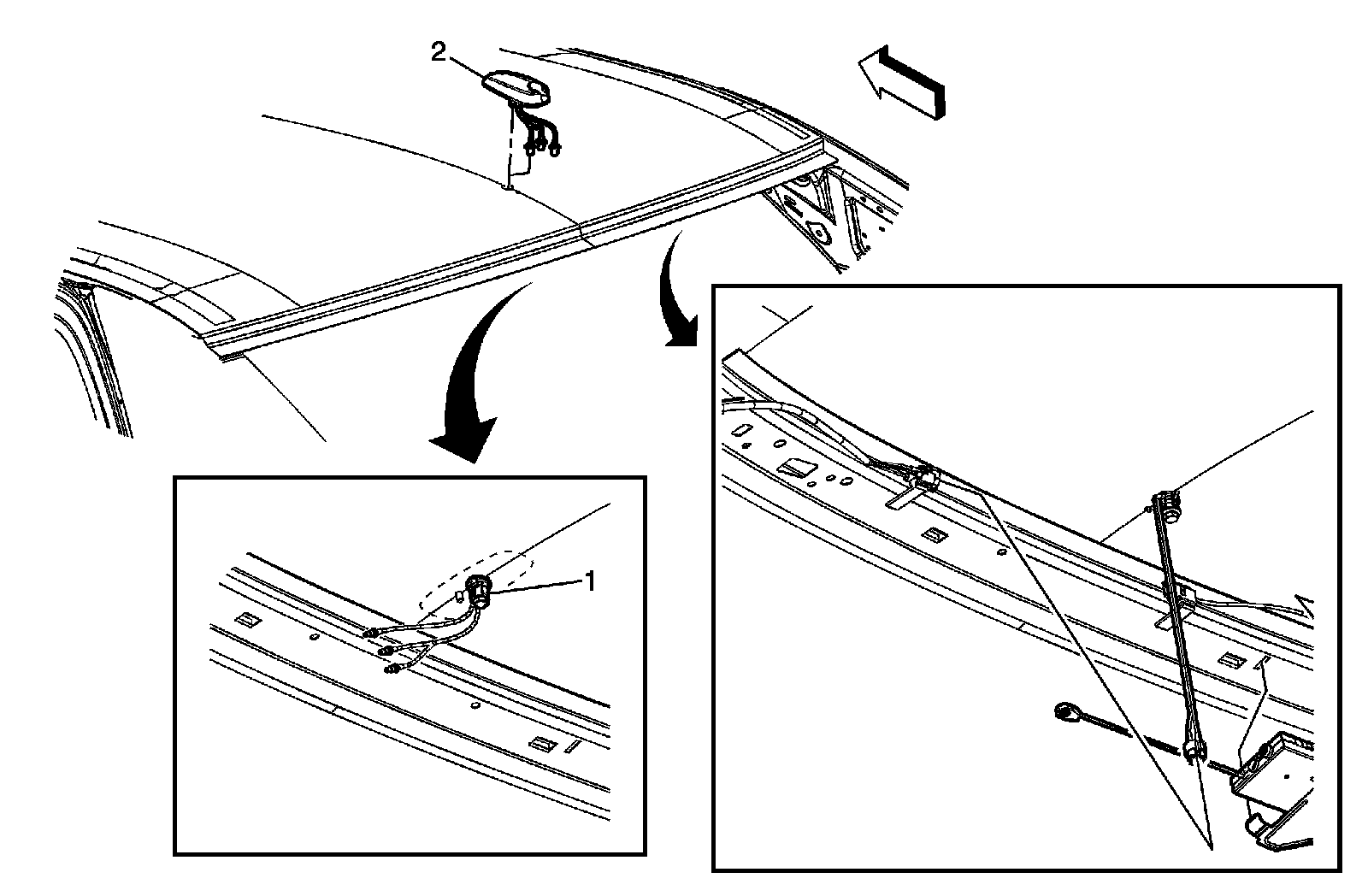 2

1