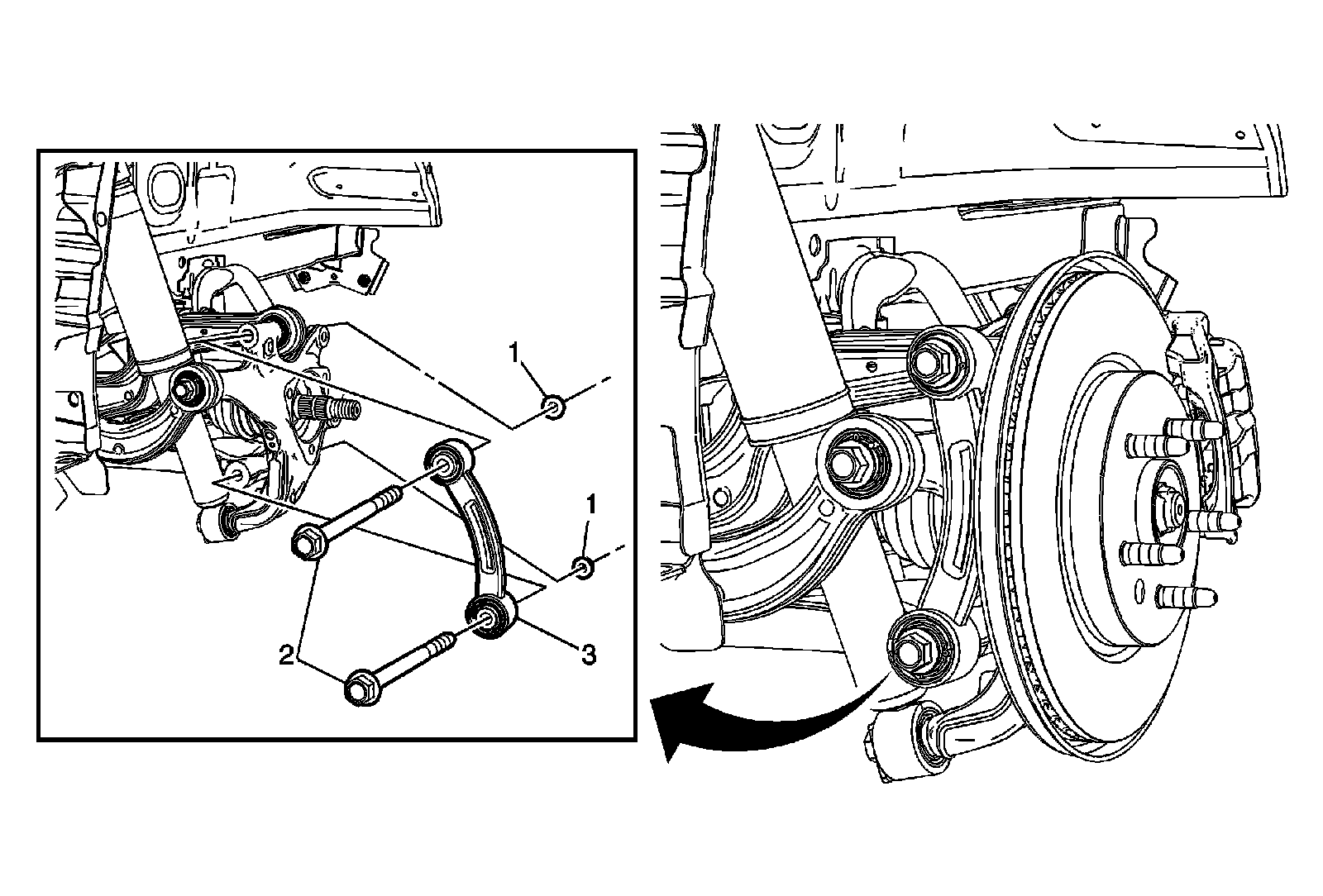 1
1
2
3