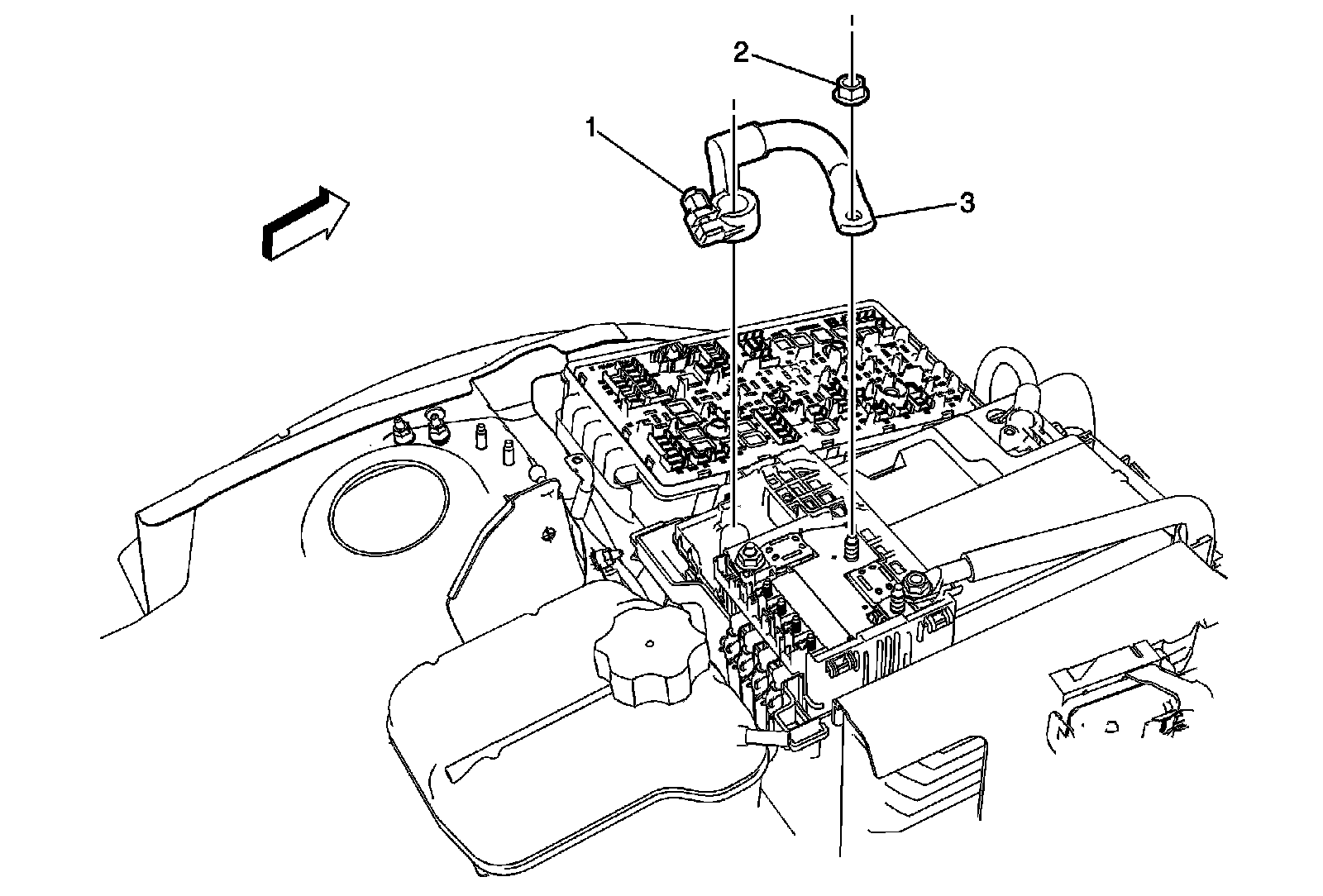 2
1
3