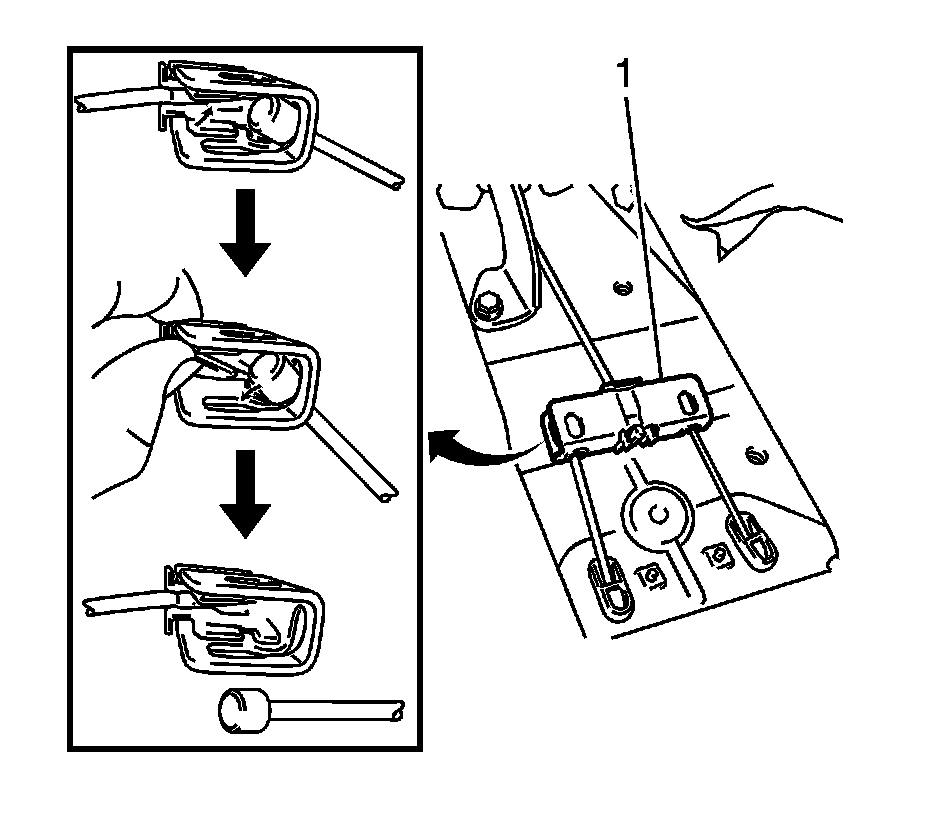 1