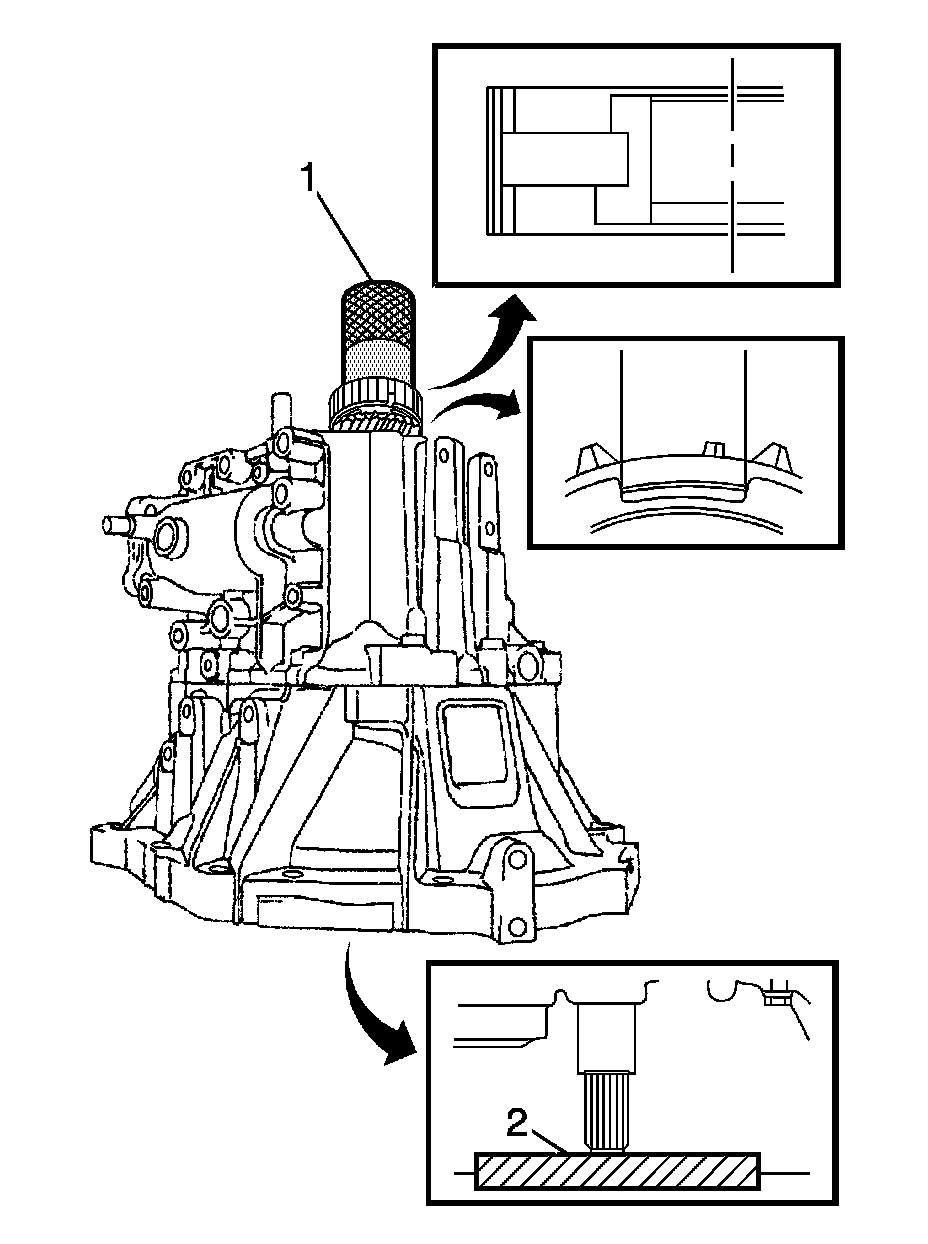 1

2