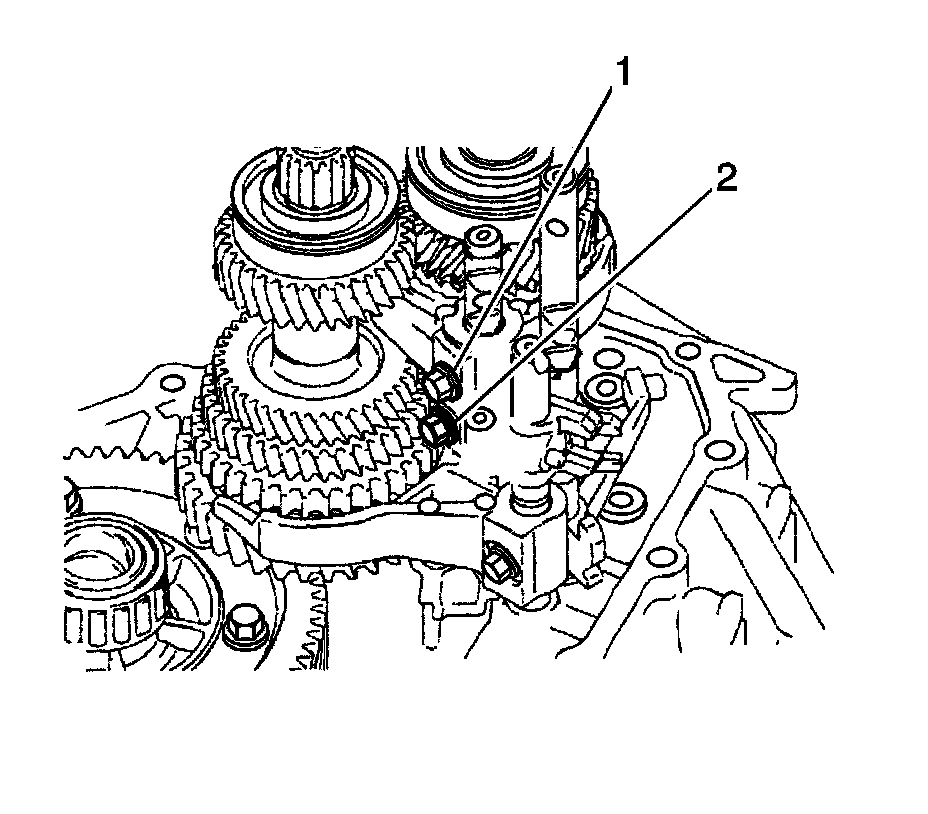 1
2