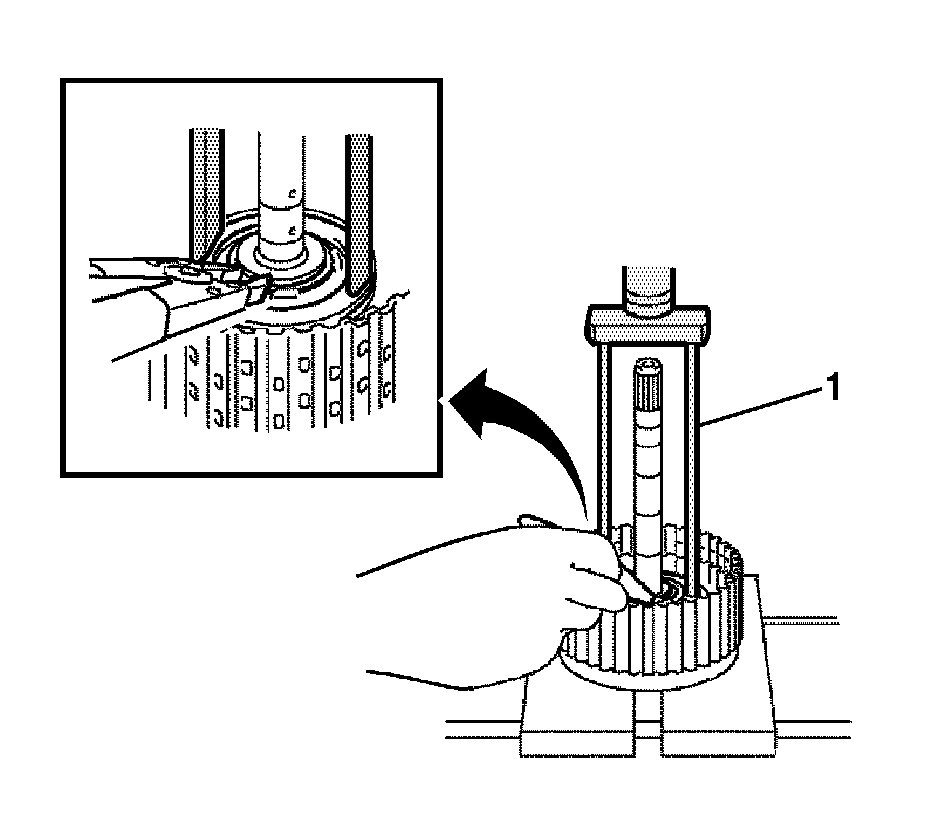 1