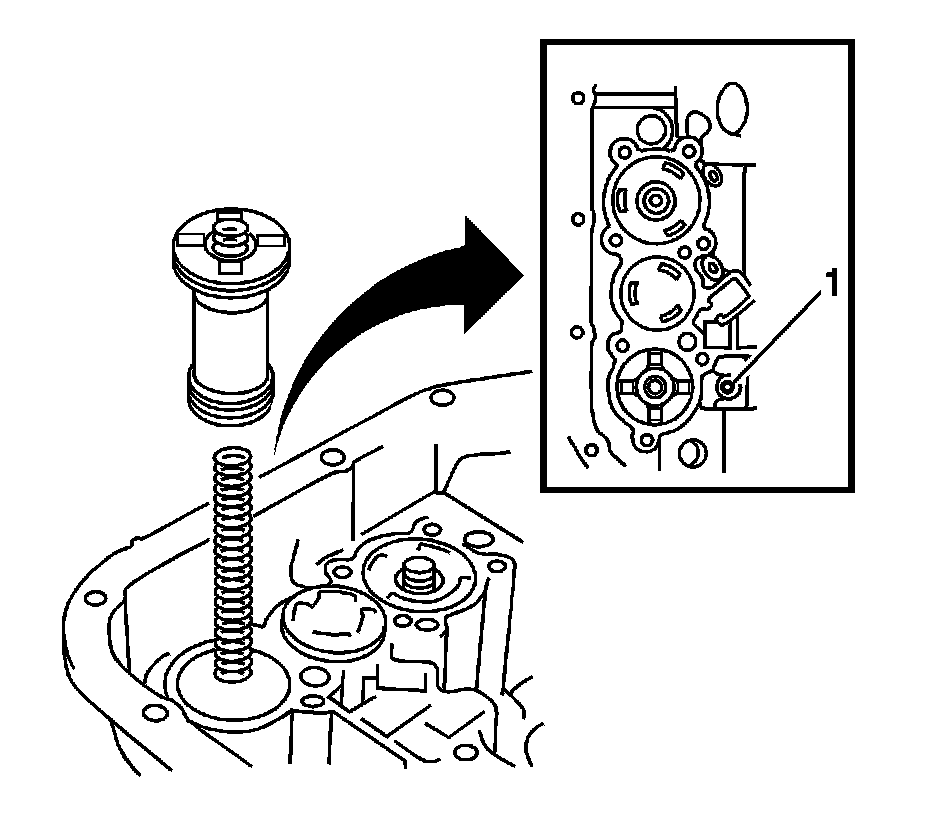 1