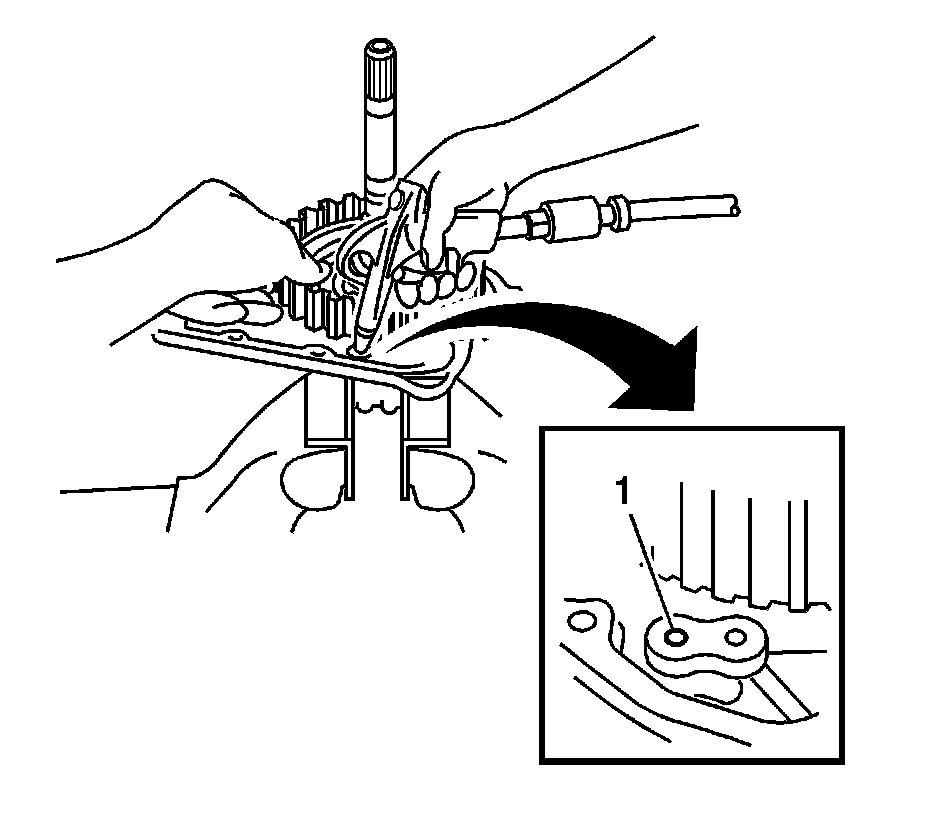 1