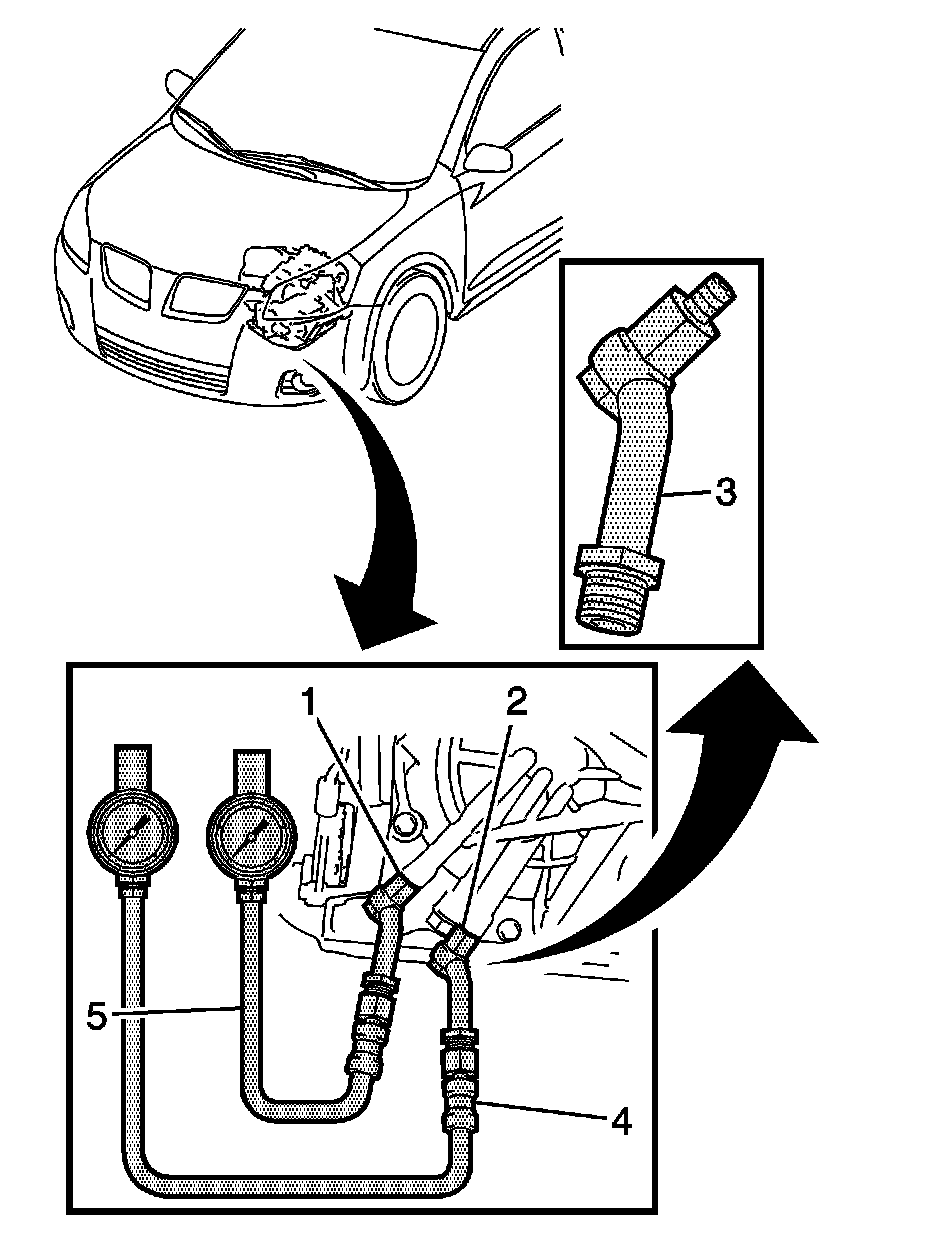 3
1
2
5
4