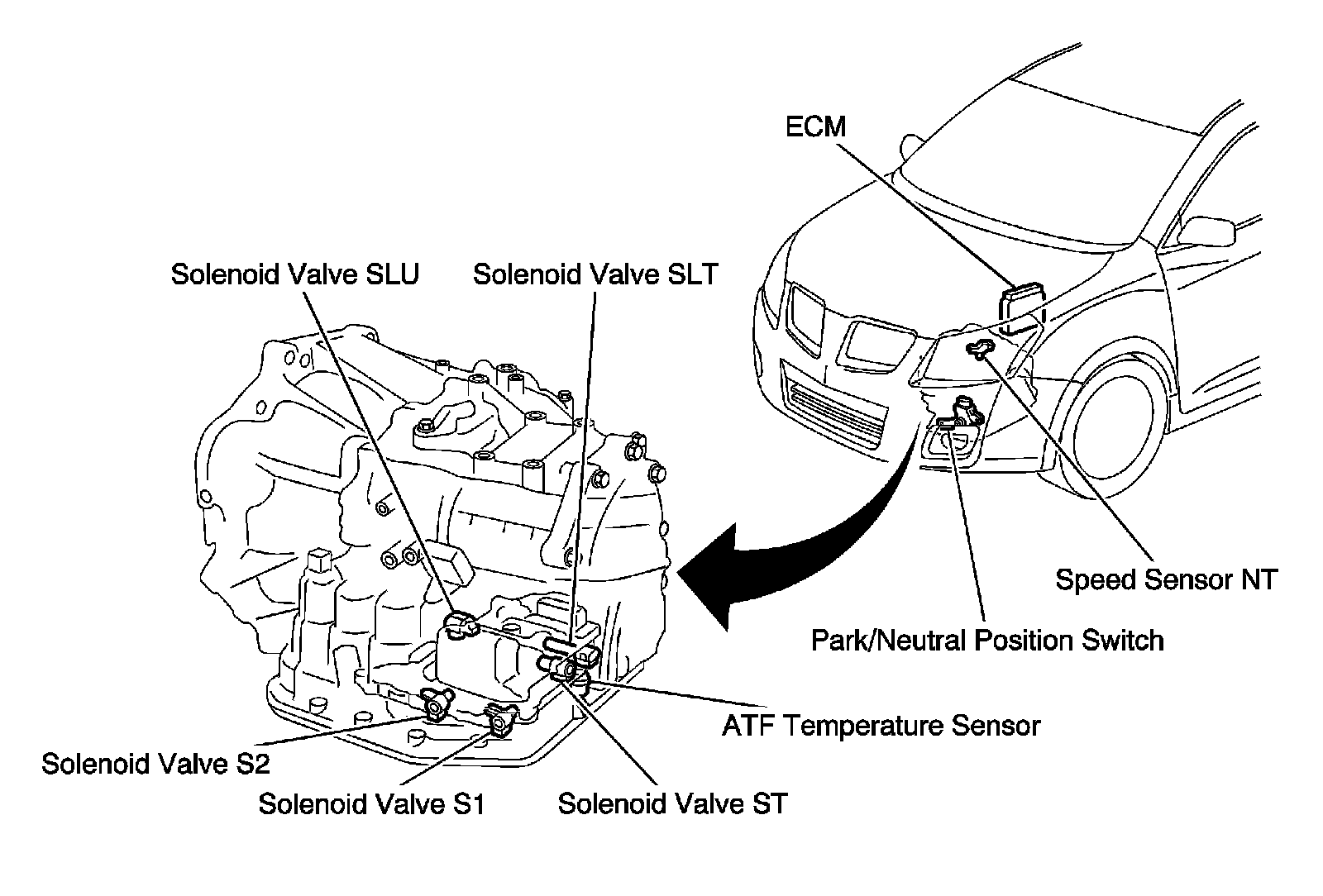 ECM

Solenoid Valve SLU

Solenoid Valve SLT

Speed Sensor NT

Park/Neutral Position Switch

ATF Temperature Sensor

Solenoid Valve S2

Solenoid Valve S1

Solenoid Valve ST