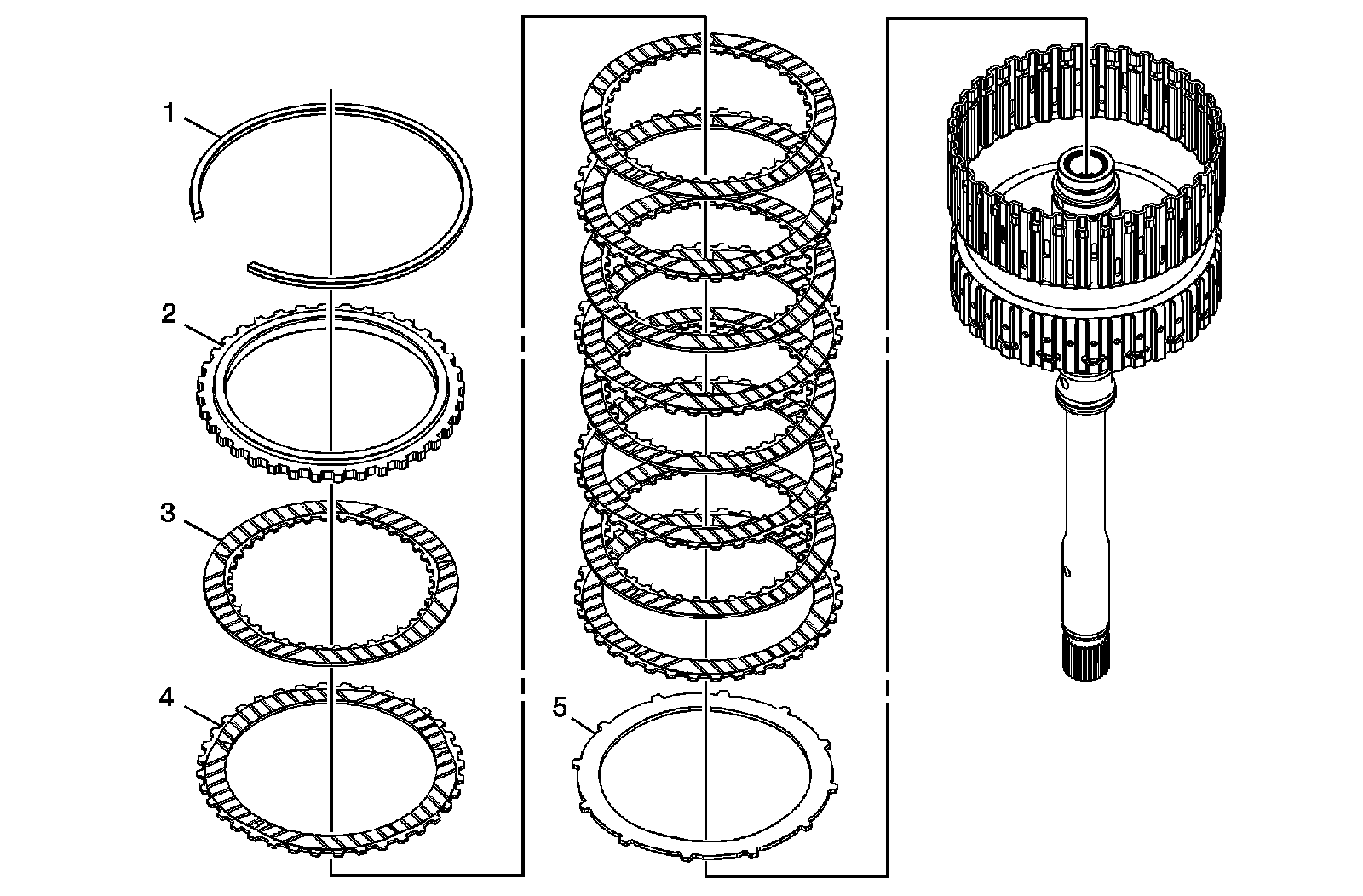 1
2
3
4
5