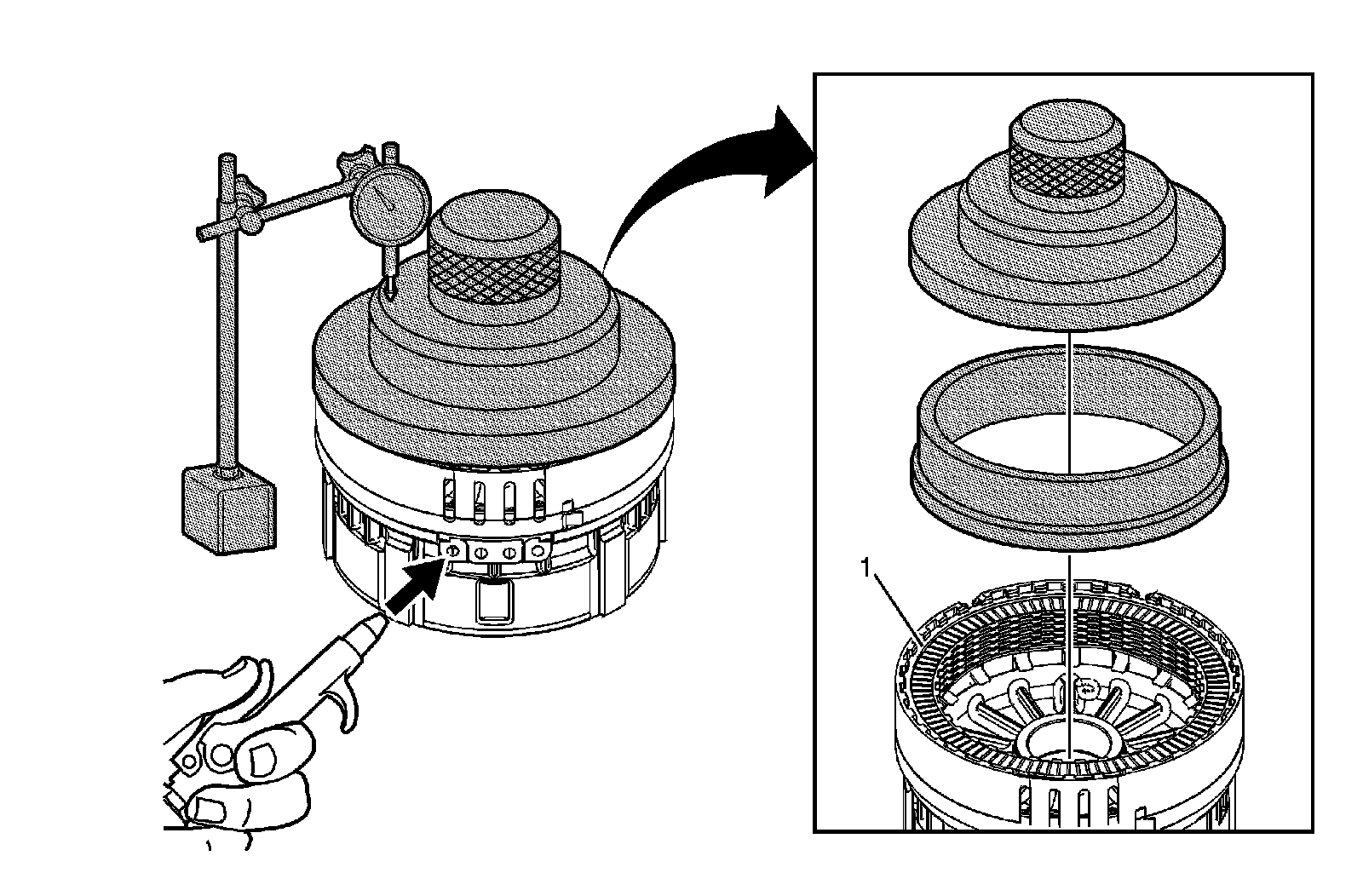 1