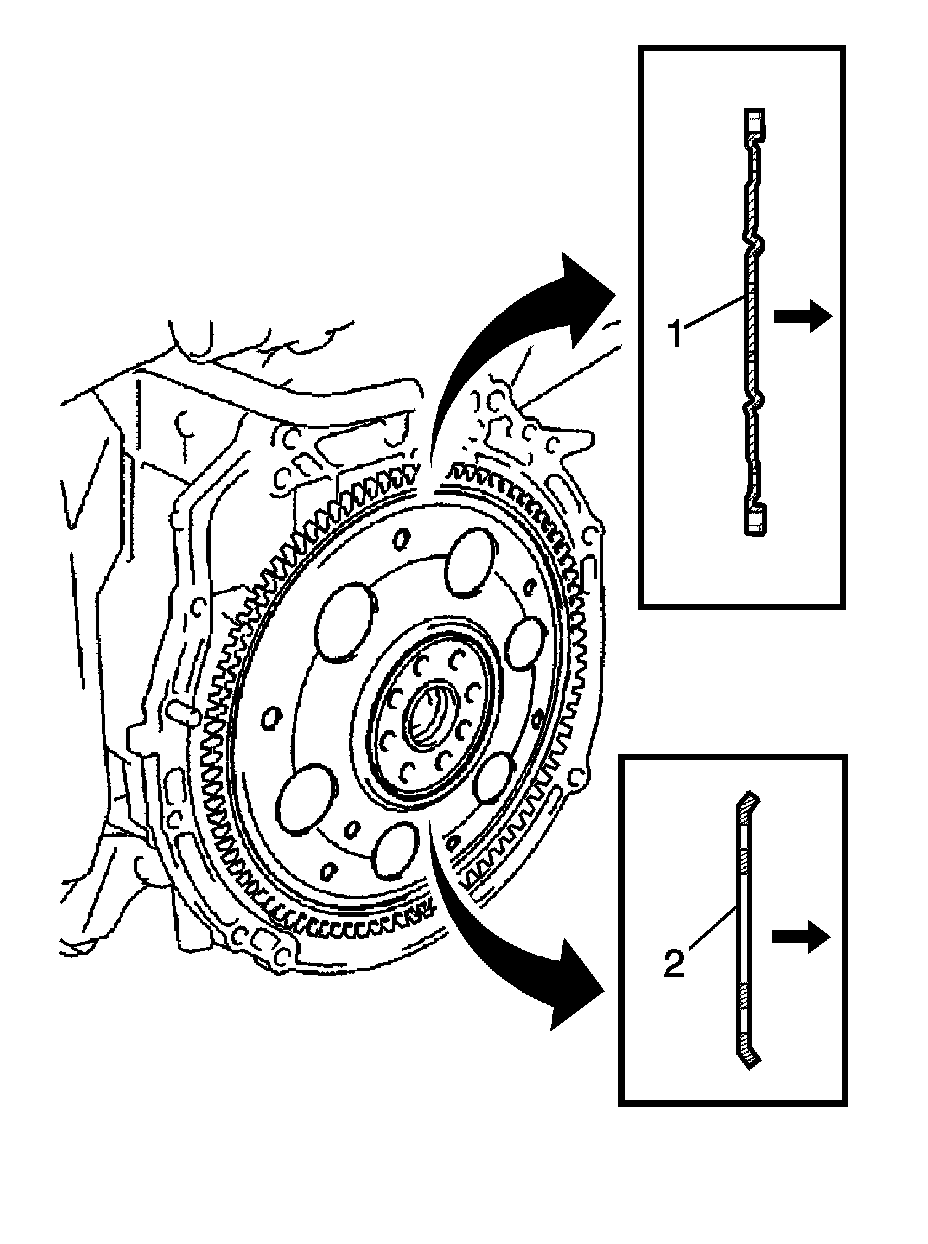 1

2