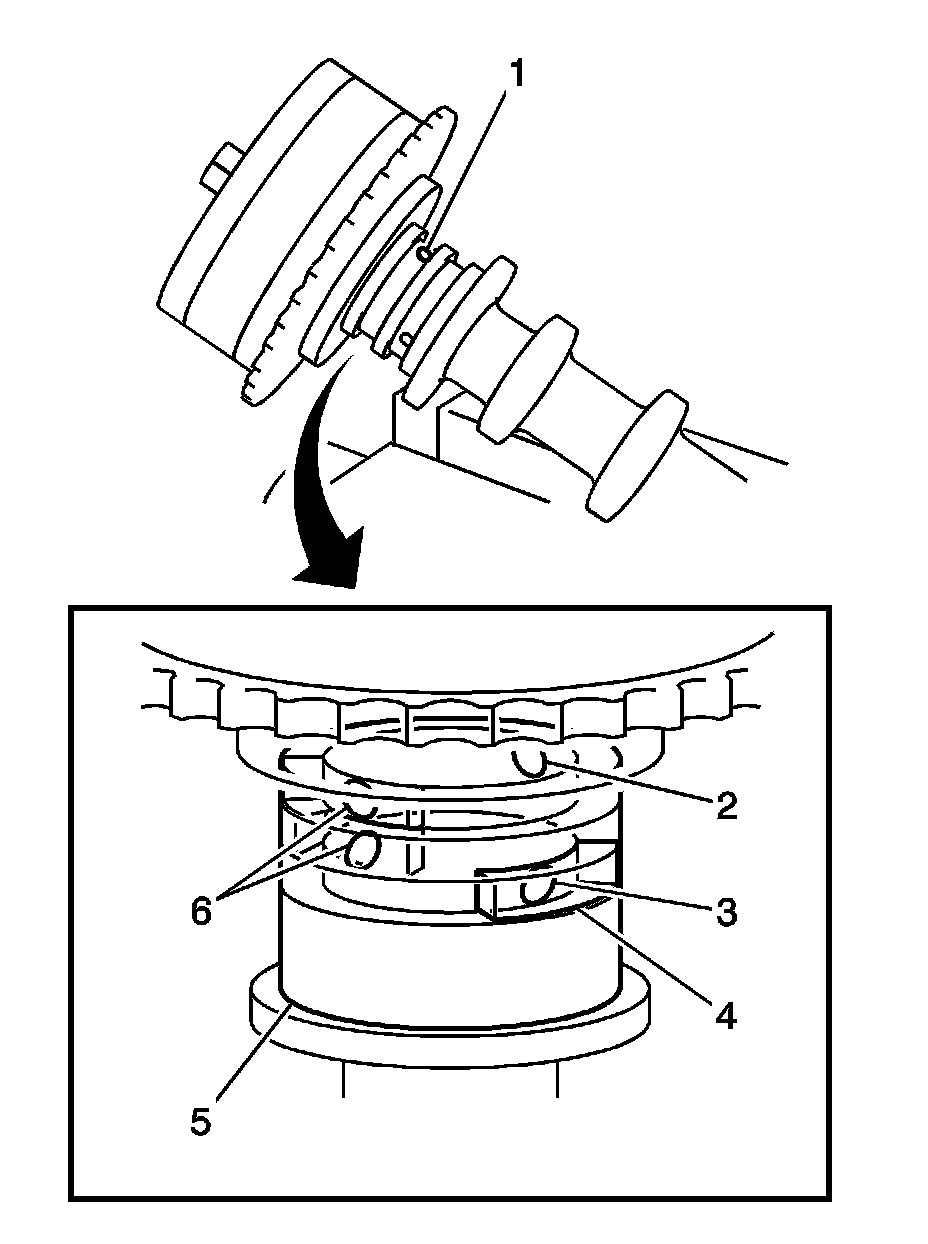 1
2
6
3
4
5