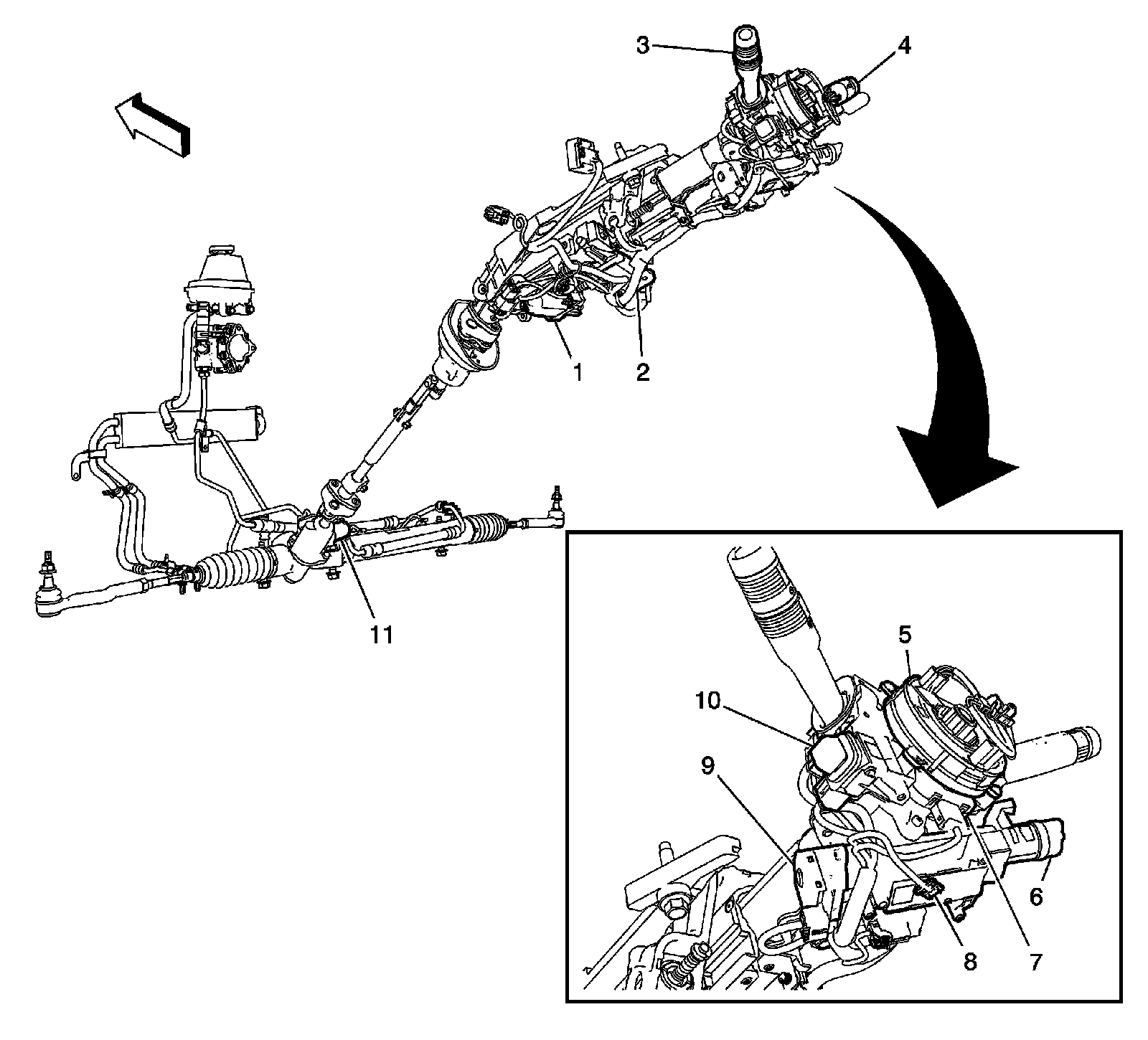 3
4
1
2
11
5
10
9
6
8
7