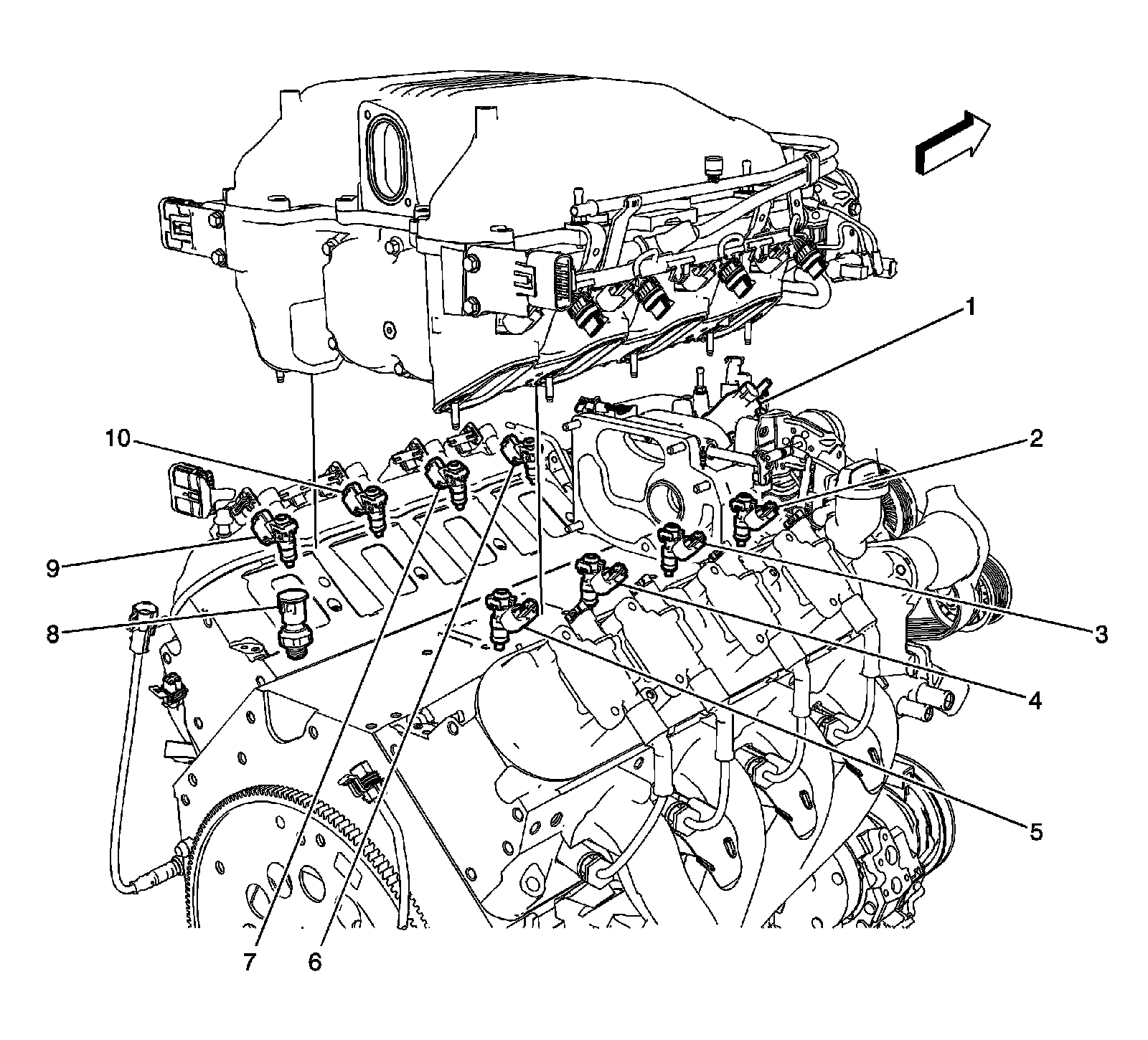 1
10
2
9
3
8
4
5
7
6