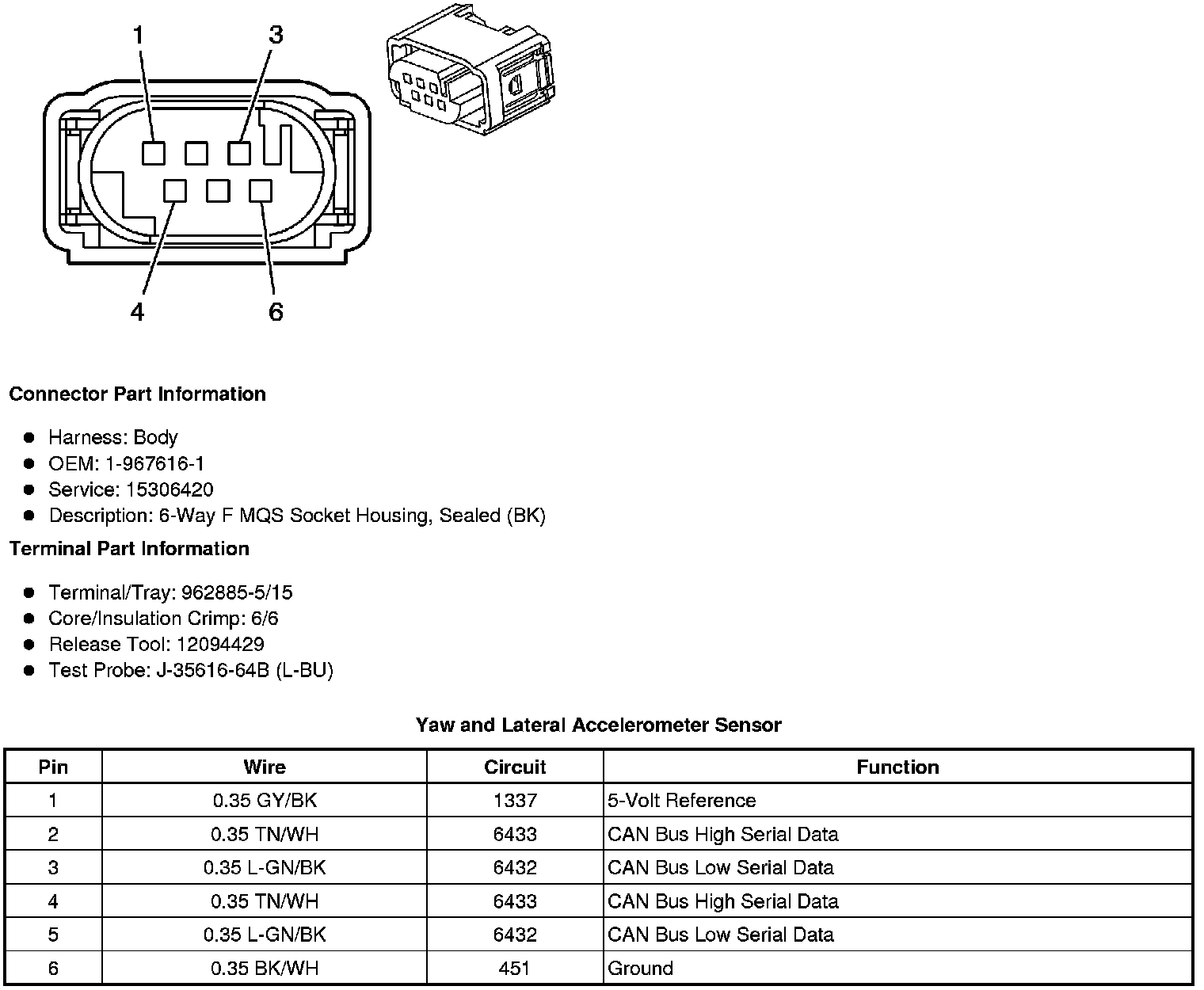 1
3
4
6

**Connector Part Information**

- Harness: Body
- OEM: 1-967616-1
- Service: 15306420
- Description: 6-Way F MQS Socket Housing, Sealed (BK)

**Terminal Part Information**

- Terminal/Tray: 962885-5/15
- Core/Insulation Crimp: 6/6
- Release Tool: 12094429
- Test Probe: J-35616-64B (L-BU)

**Yaw and Lateral Accelerometer Sensor**

| Pin | Wire | Circuit | Function |
|---|---|---|---|
| 1 | 0.35 GY/BK | 1337 | 5-Volt Reference |
| 2 | 0.35 TN/WH | 6433 | CAN Bus High Serial Data |
| 3 | 0.35 L-GN/BK | 6432 | CAN Bus Low Serial Data |
| 4 | 0.35 TN/WH | 6433 | CAN Bus High Serial Data |
| 5 | 0.35 L-GN/BK | 6432 | CAN Bus Low Serial Data |
| 6 | 0.35 BK/WH | 451 | Ground |