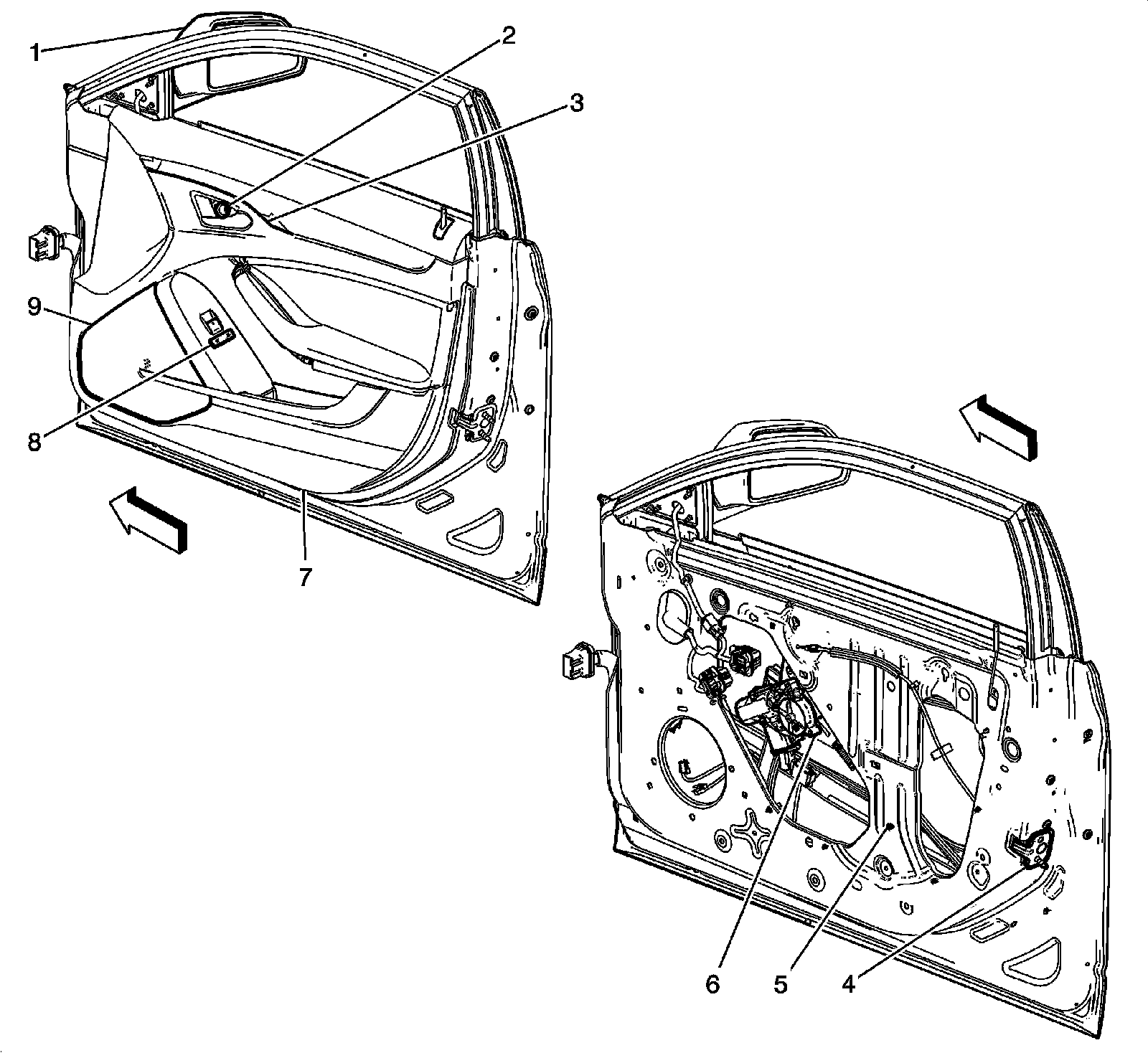 1
2
3
9
8
7
6
5
4