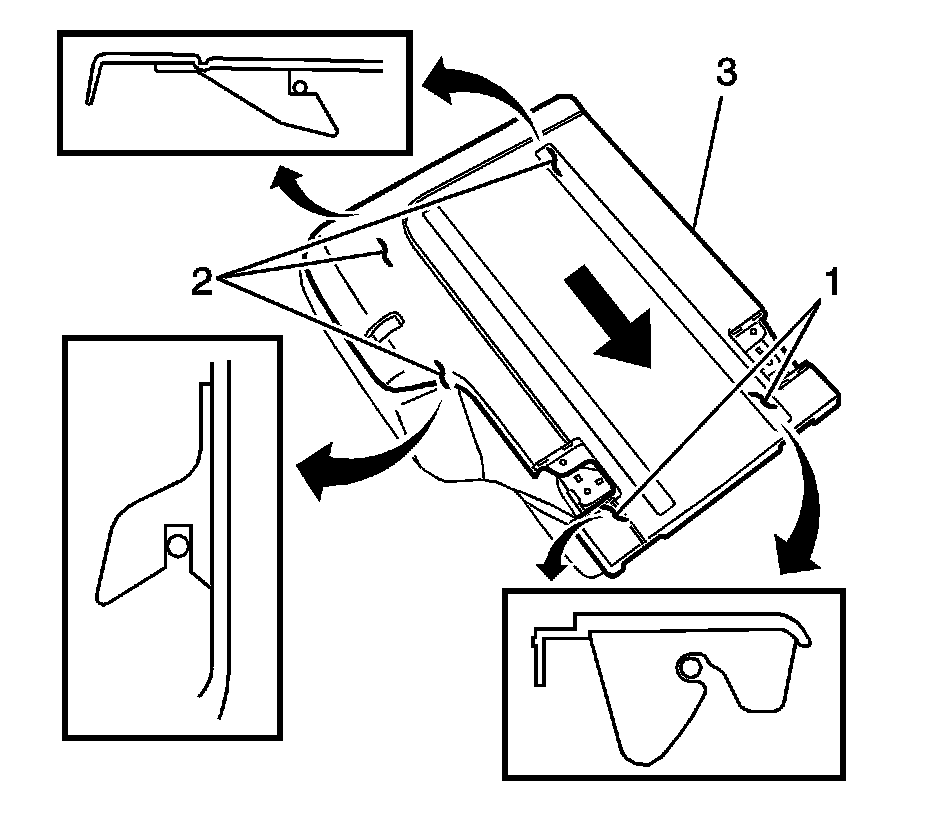 3
2
1