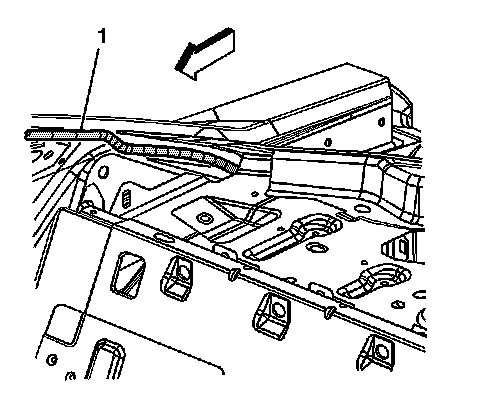 1