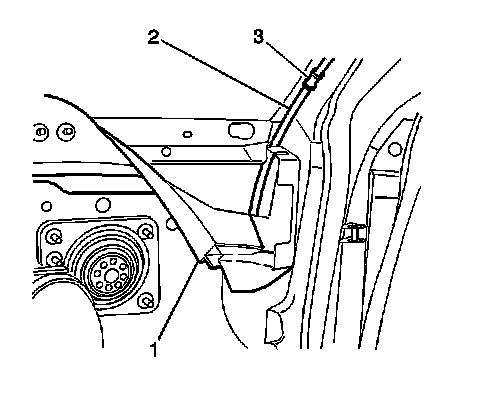 2
3
1