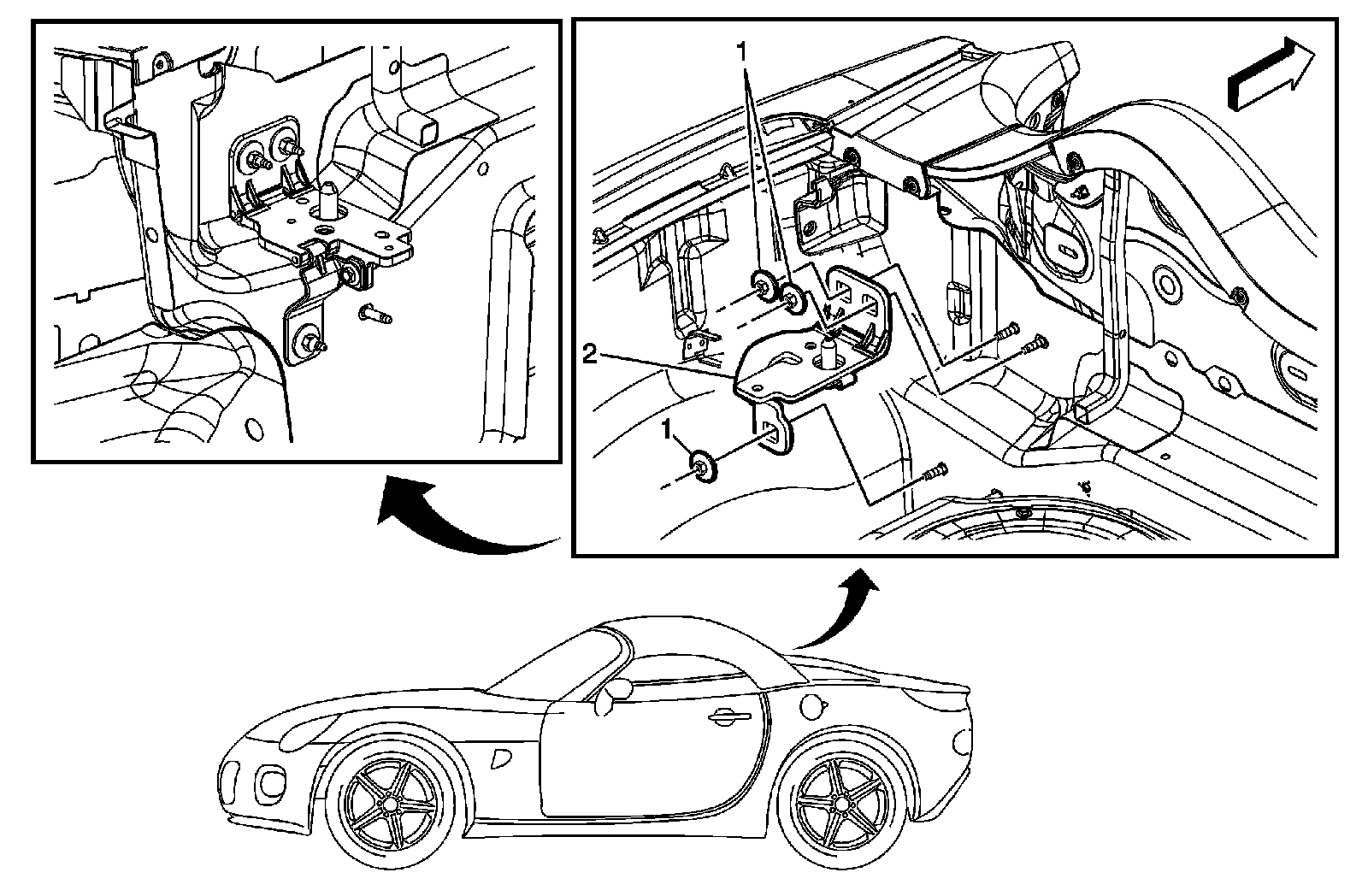 1
2
1