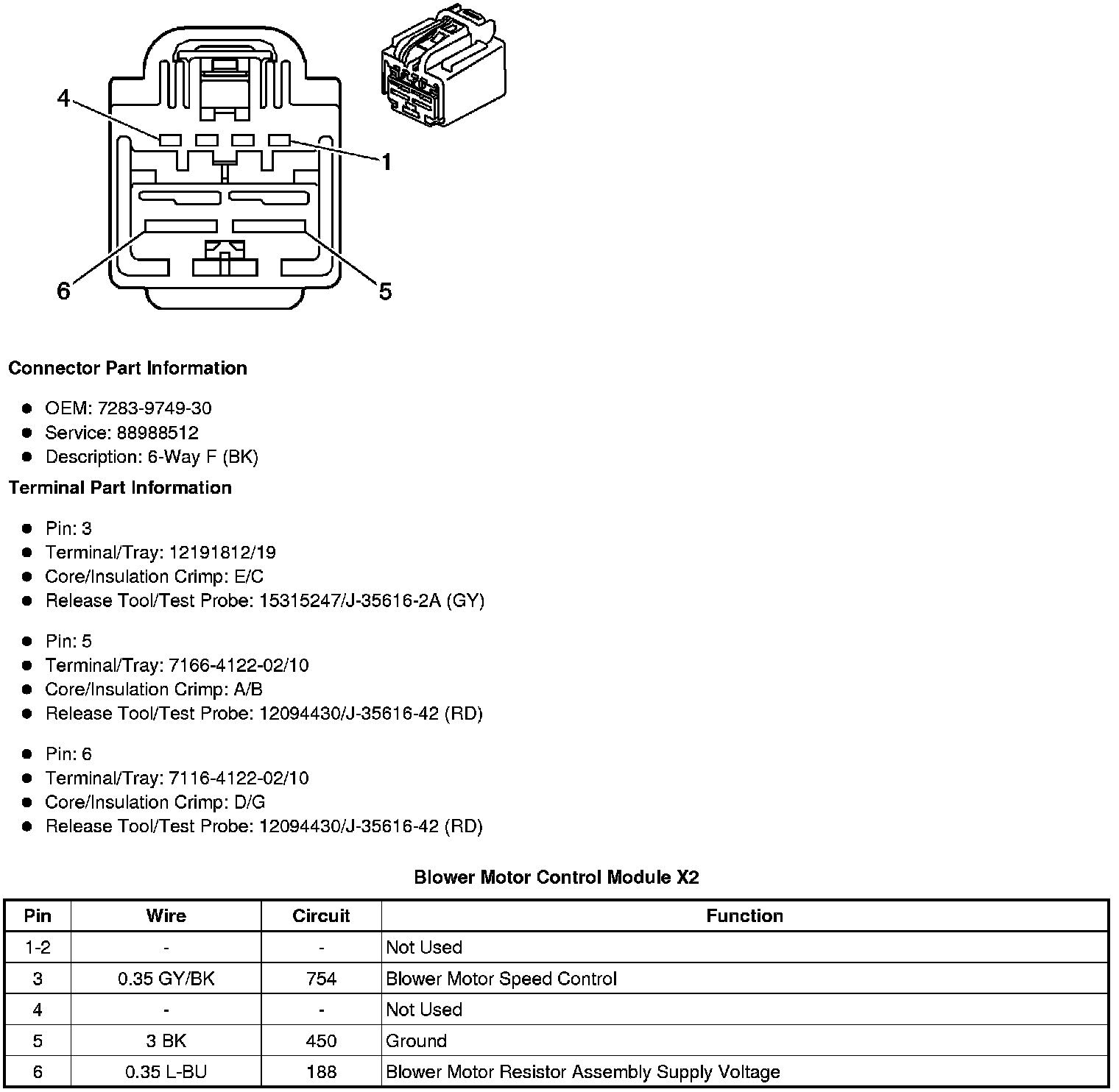 4

1

6

5

**Connector Part Information**

- OEM: 7283-9749-30
- Service: 88988512
- Description: 6-Way F (BK)

**Terminal Part Information**

- Pin: 3
- Terminal/Tray: 12191812/19
- Core/Insulation Crimp: E/C
- Release Tool/Test Probe: 15315247/J-35616-2A (GY)

- Pin: 5
- Terminal/Tray: 7166-4122-02/10
- Core/Insulation Crimp: A/B
- Release Tool/Test Probe: 12094430/J-35616-42 (RD)

- Pin: 6
- Terminal/Tray: 7116-4122-02/10
- Core/Insulation Crimp: D/G
- Release Tool/Test Probe: 12094430/J-35616-42 (RD)

**Blower Motor Control Module X2**

| Pin | Wire | Circuit | Function |
|---|---|---|---|
| 1-2 | - | - | Not Used |
| 3 | 0.35 GY/BK | 754 | Blower Motor Speed Control |
| 4 | - | - | Not Used |
| 5 | 3 BK | 450 | Ground |
| 6 | 0.35 L-BU | 188 | Blower Motor Resistor Assembly Supply Voltage |