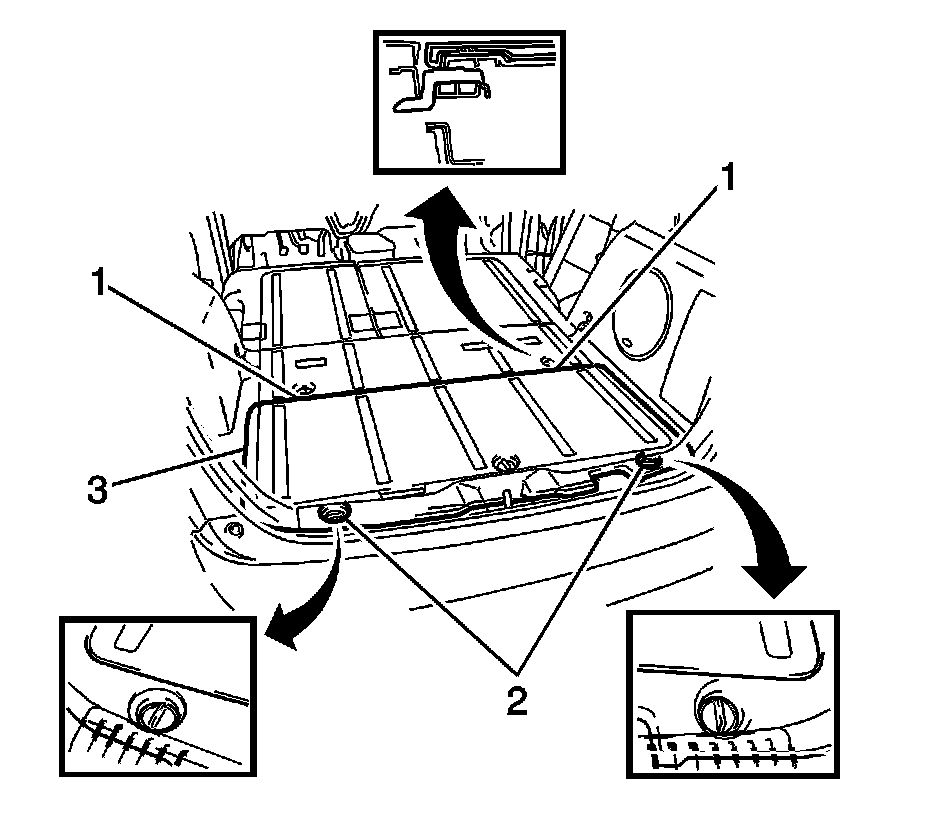 1
1
3
2