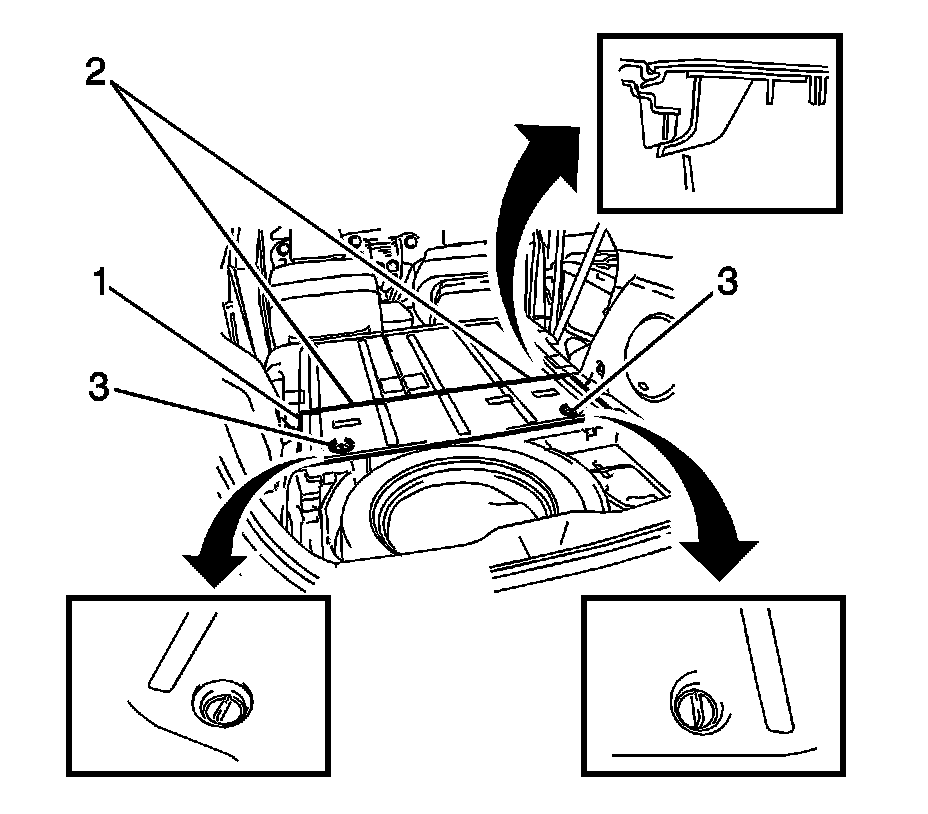 2
1
3
3