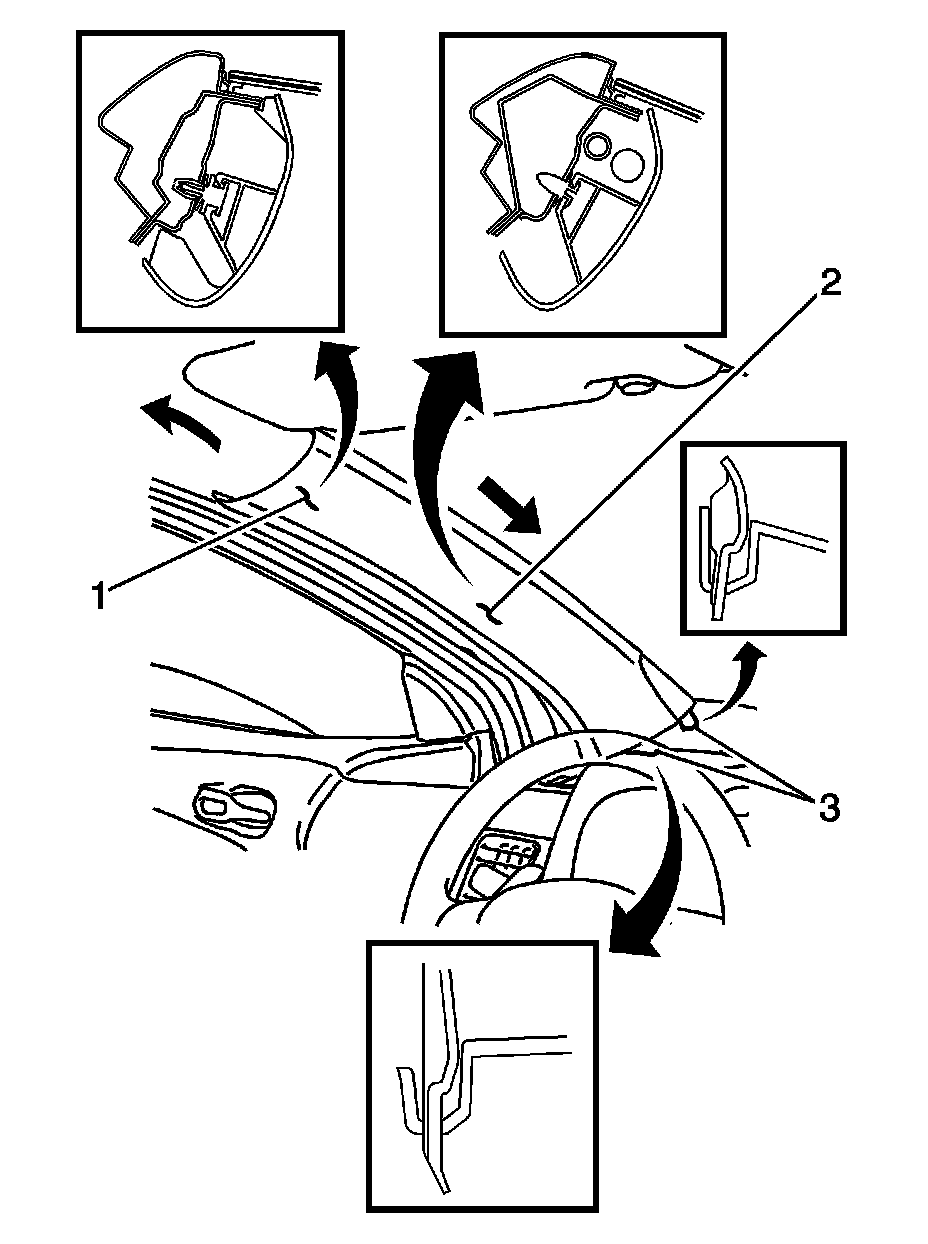 2
1
3