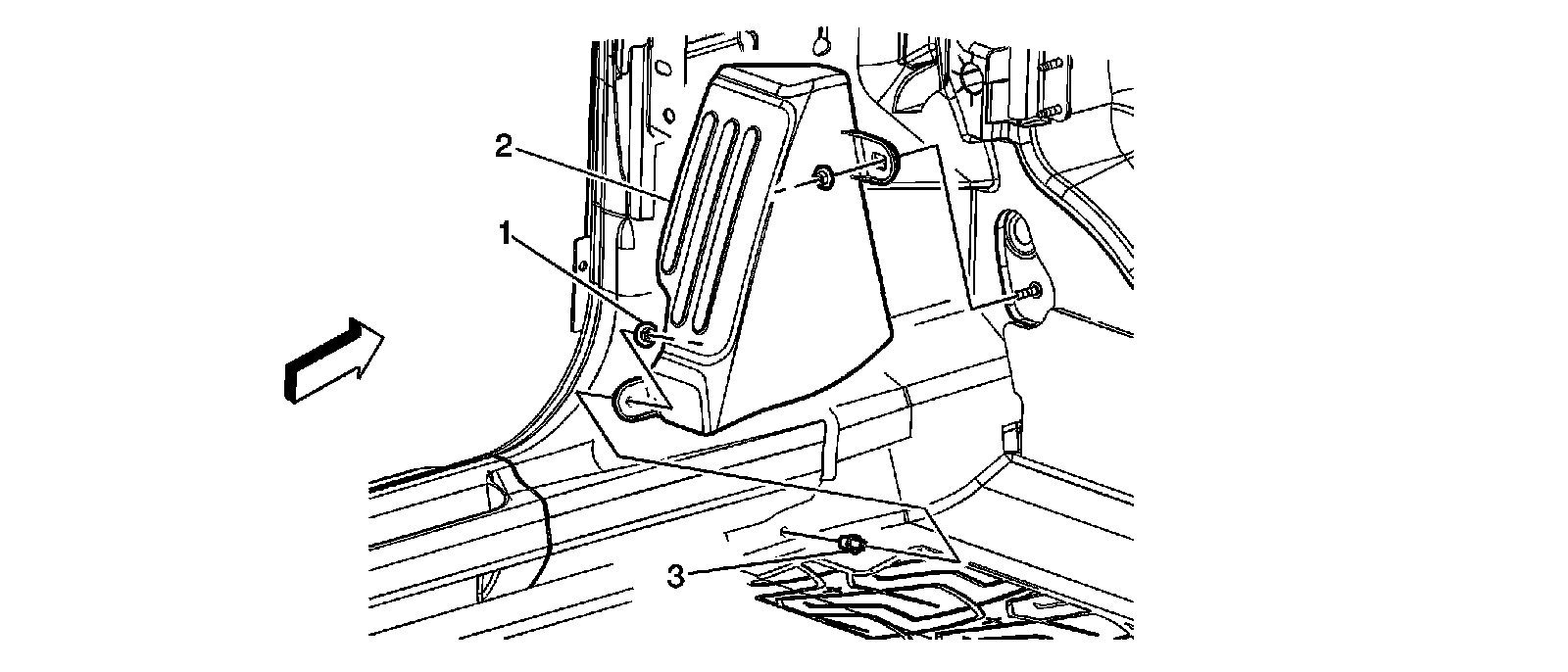 2
1
3