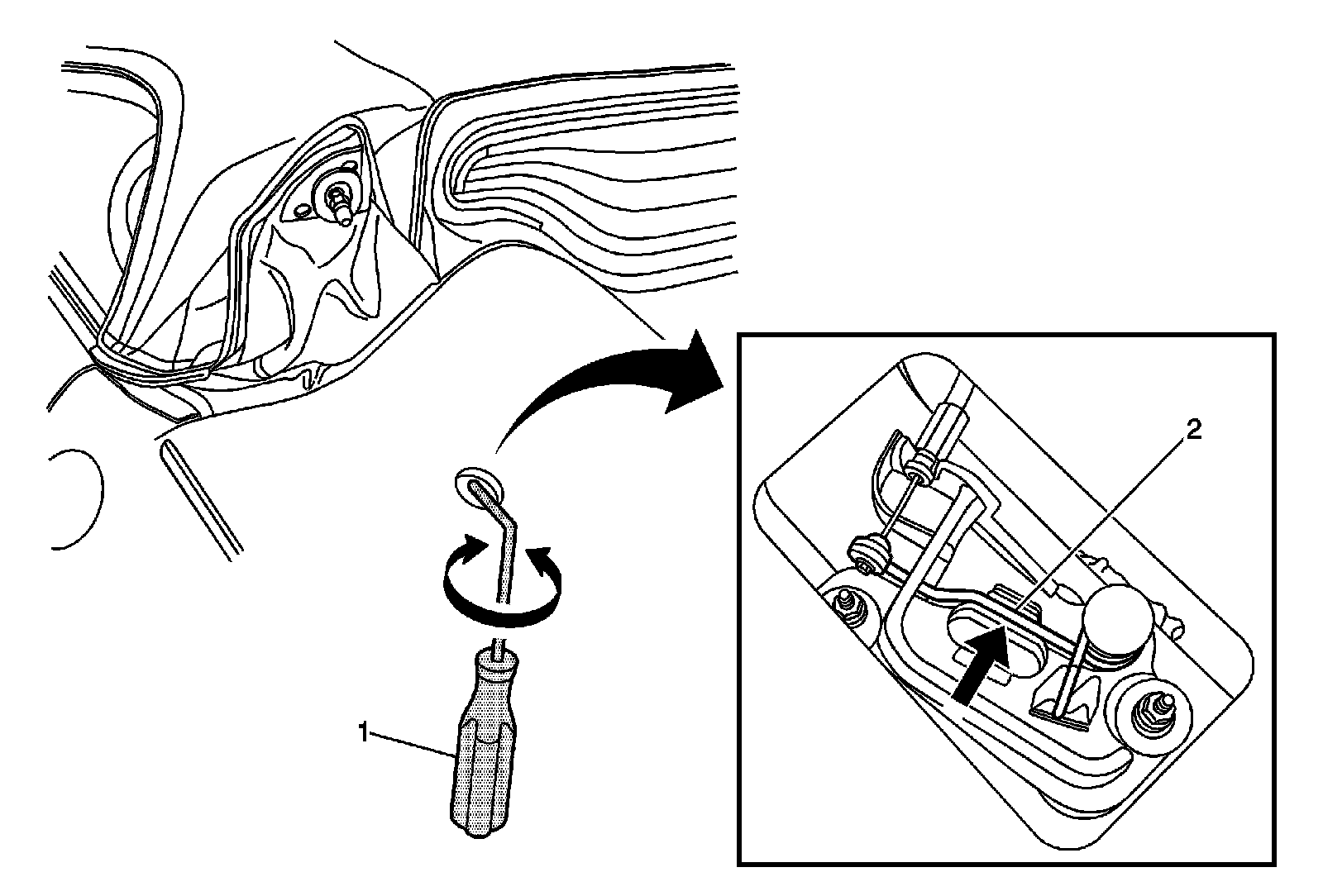 2

1