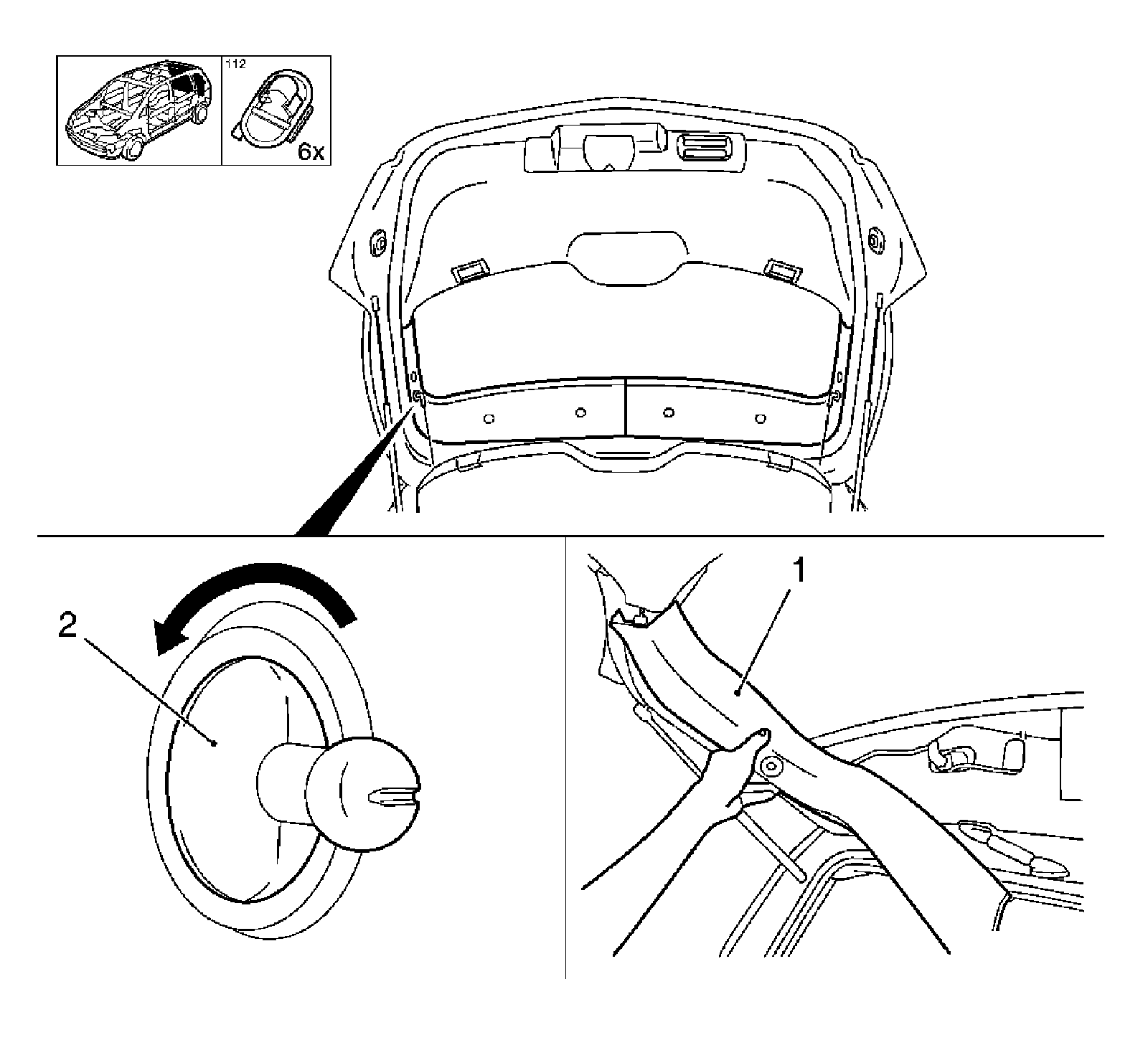 112
6x
2
1