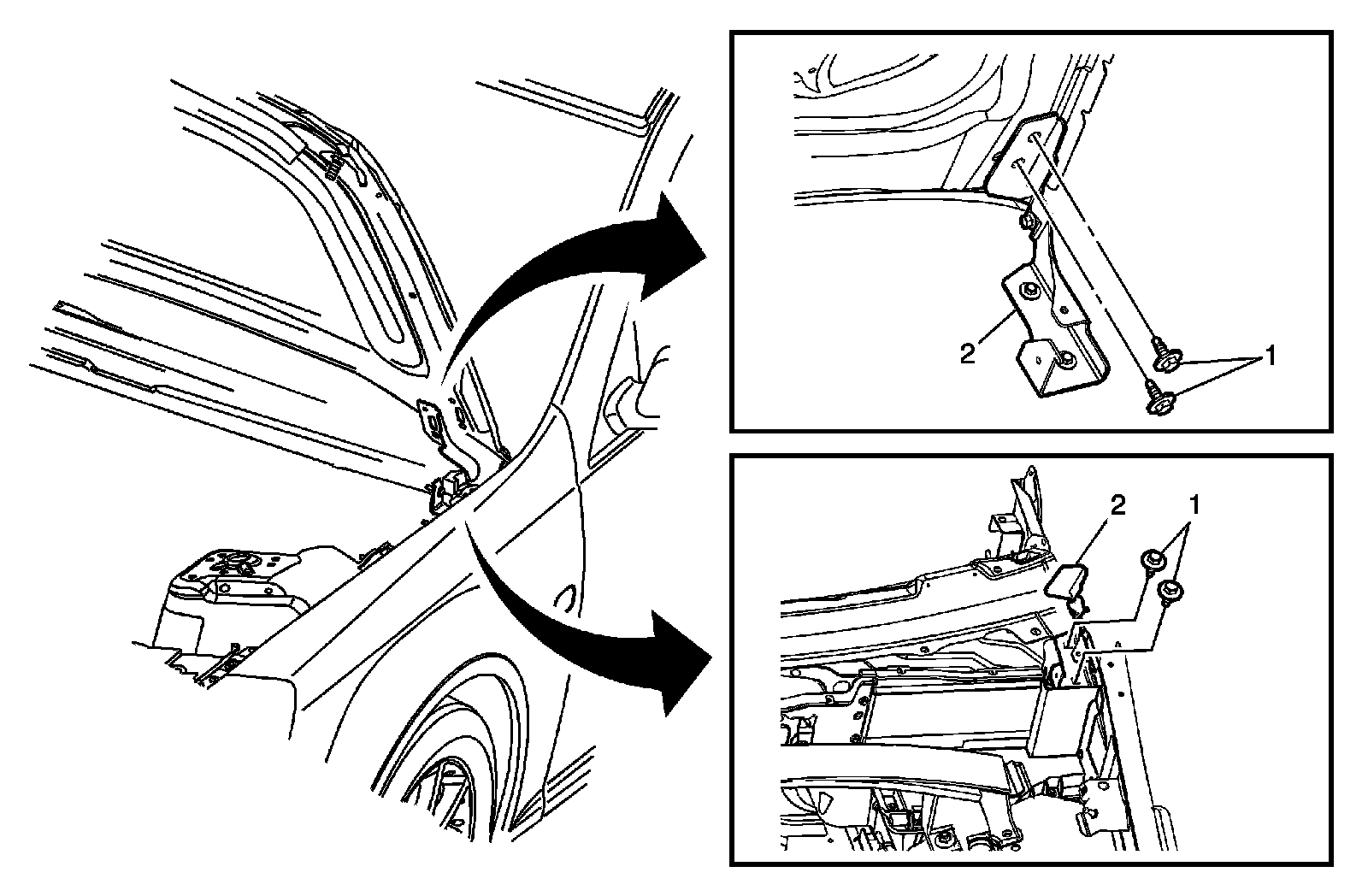 2
1
2
1