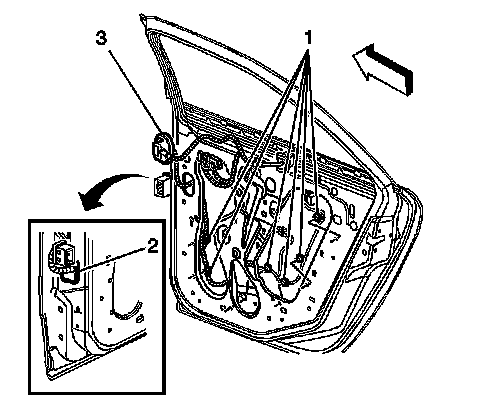 3
1
2