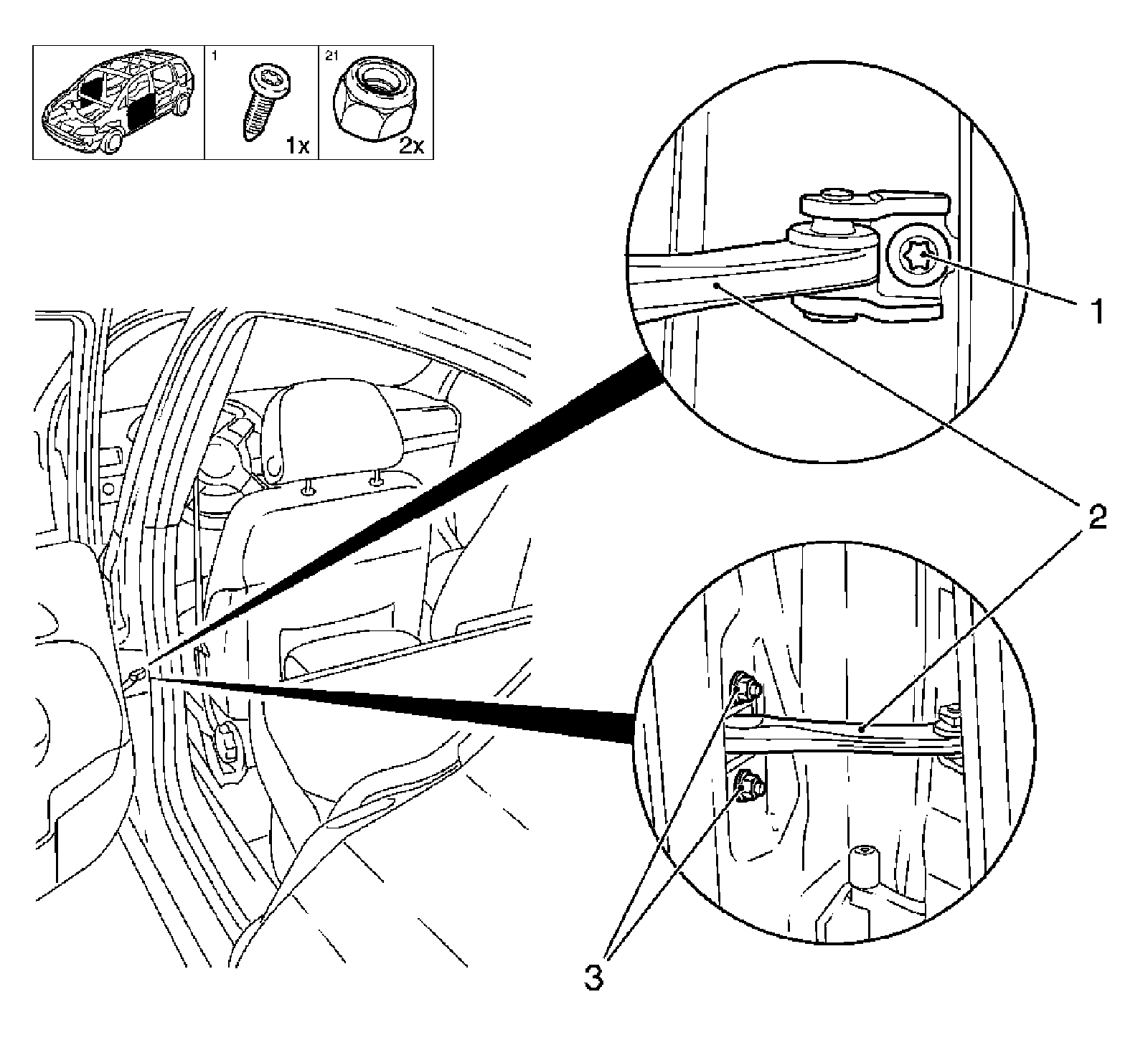 1
1x
21
2x
1
2
3