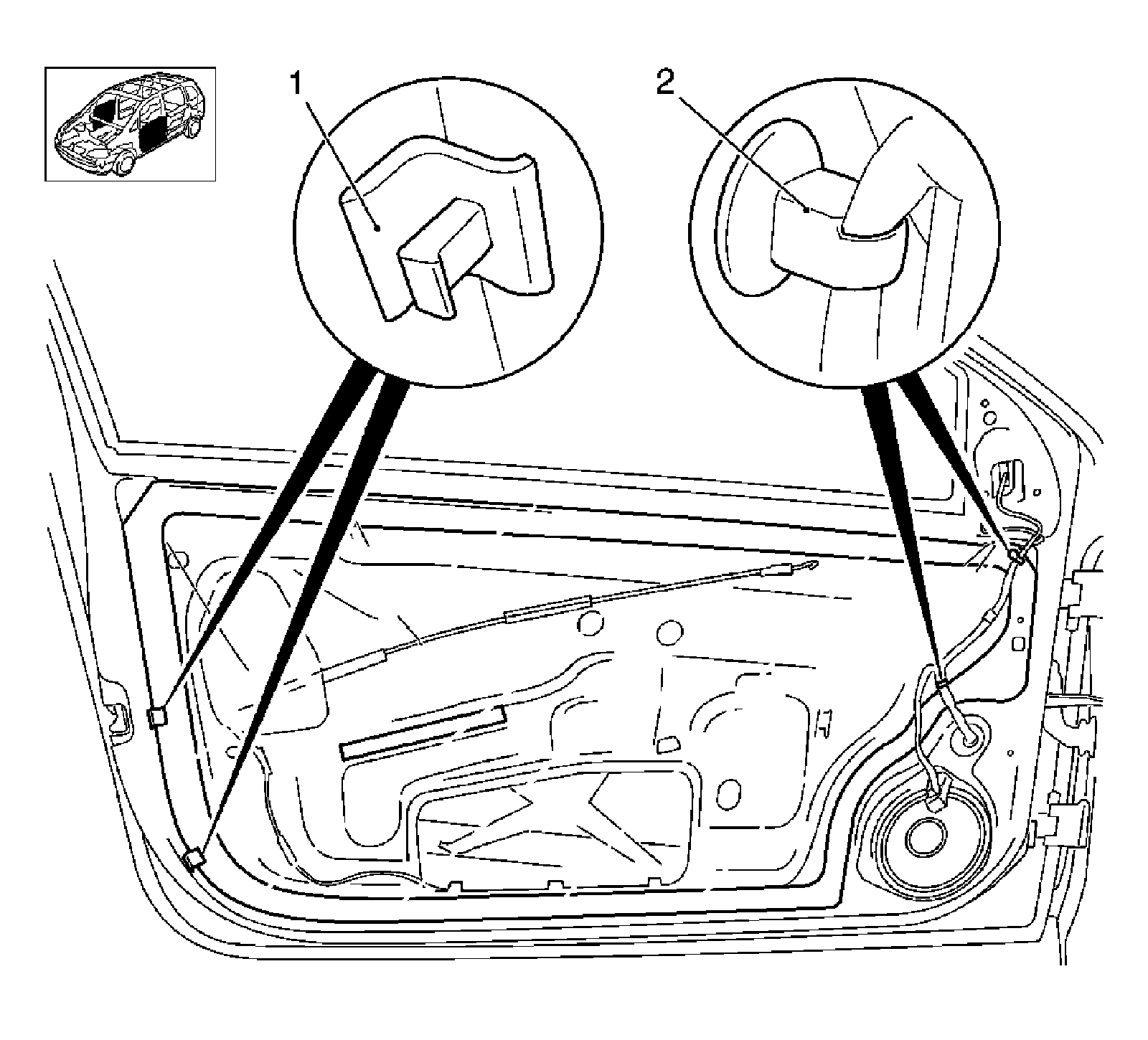 1

2