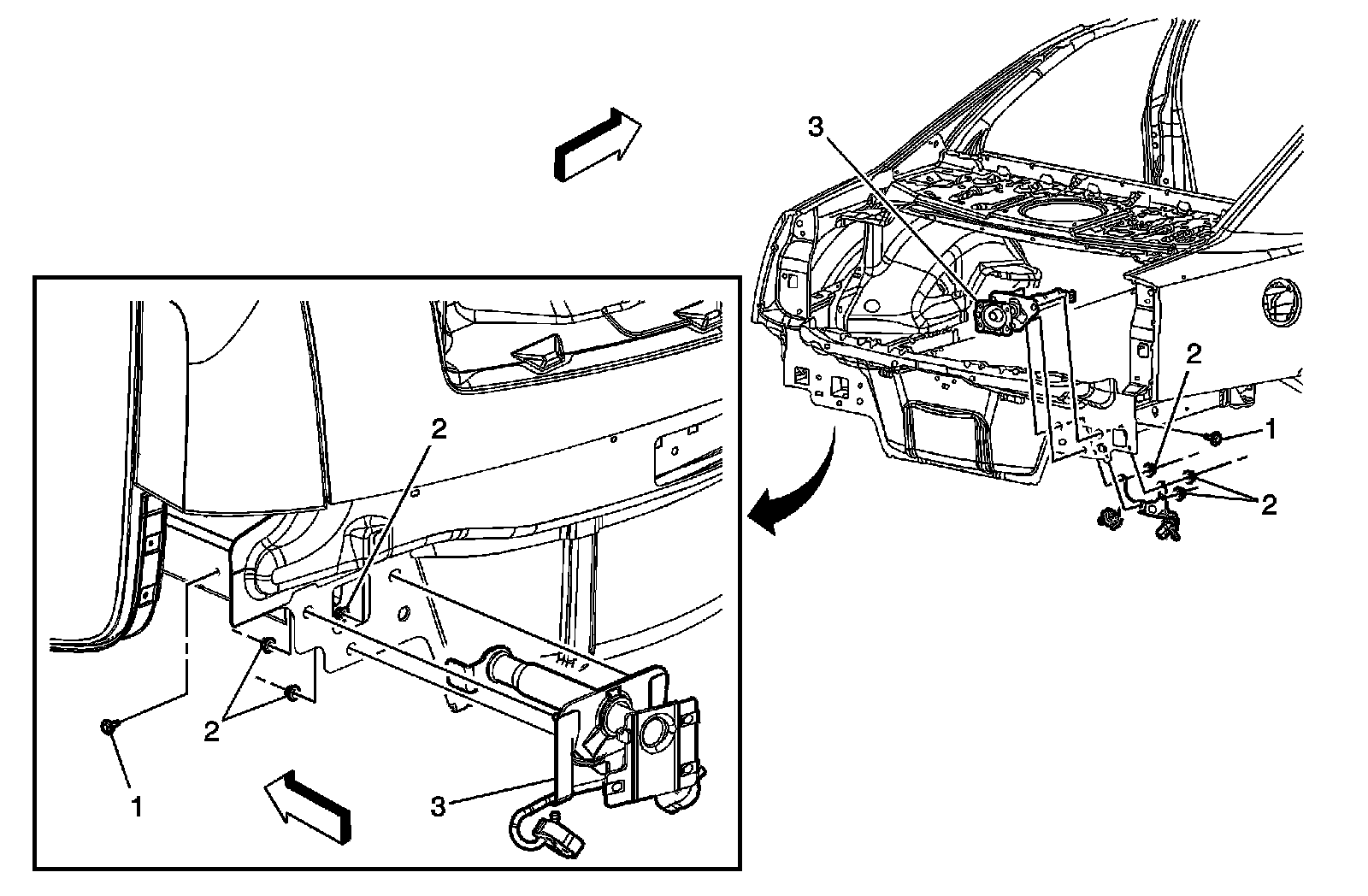 3
2
1
2
2
2
1
3