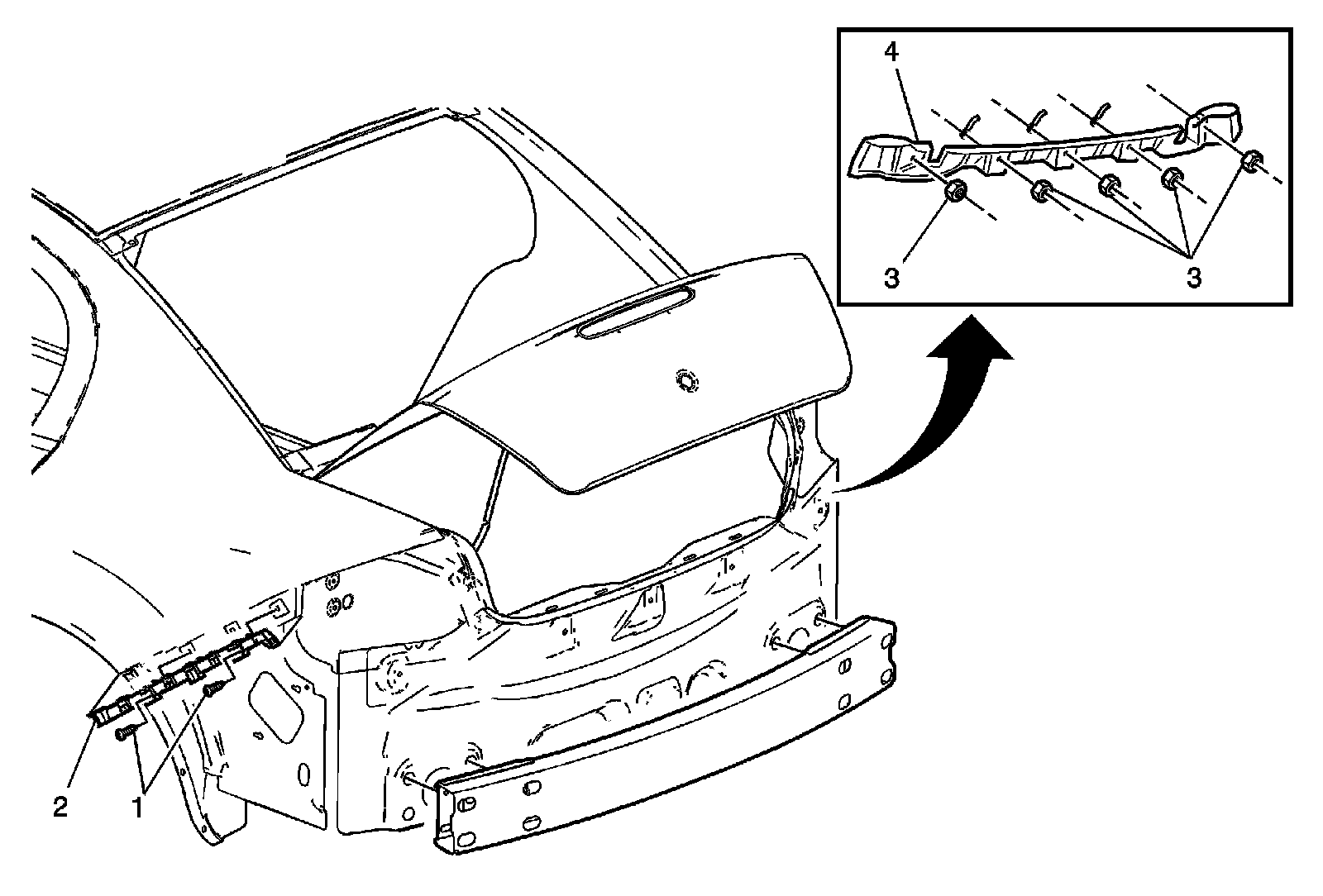 4
3
3
2
1