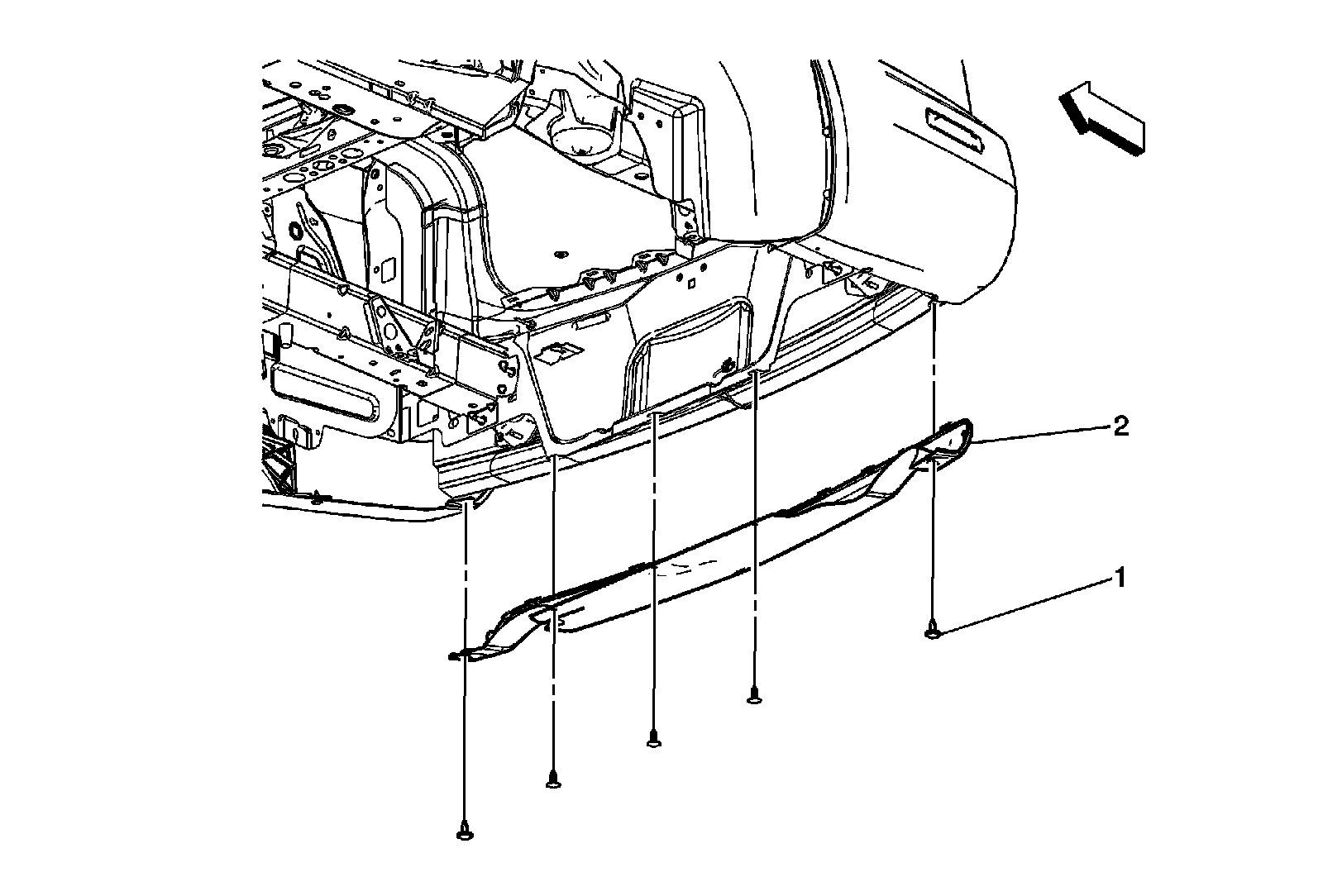 2

1