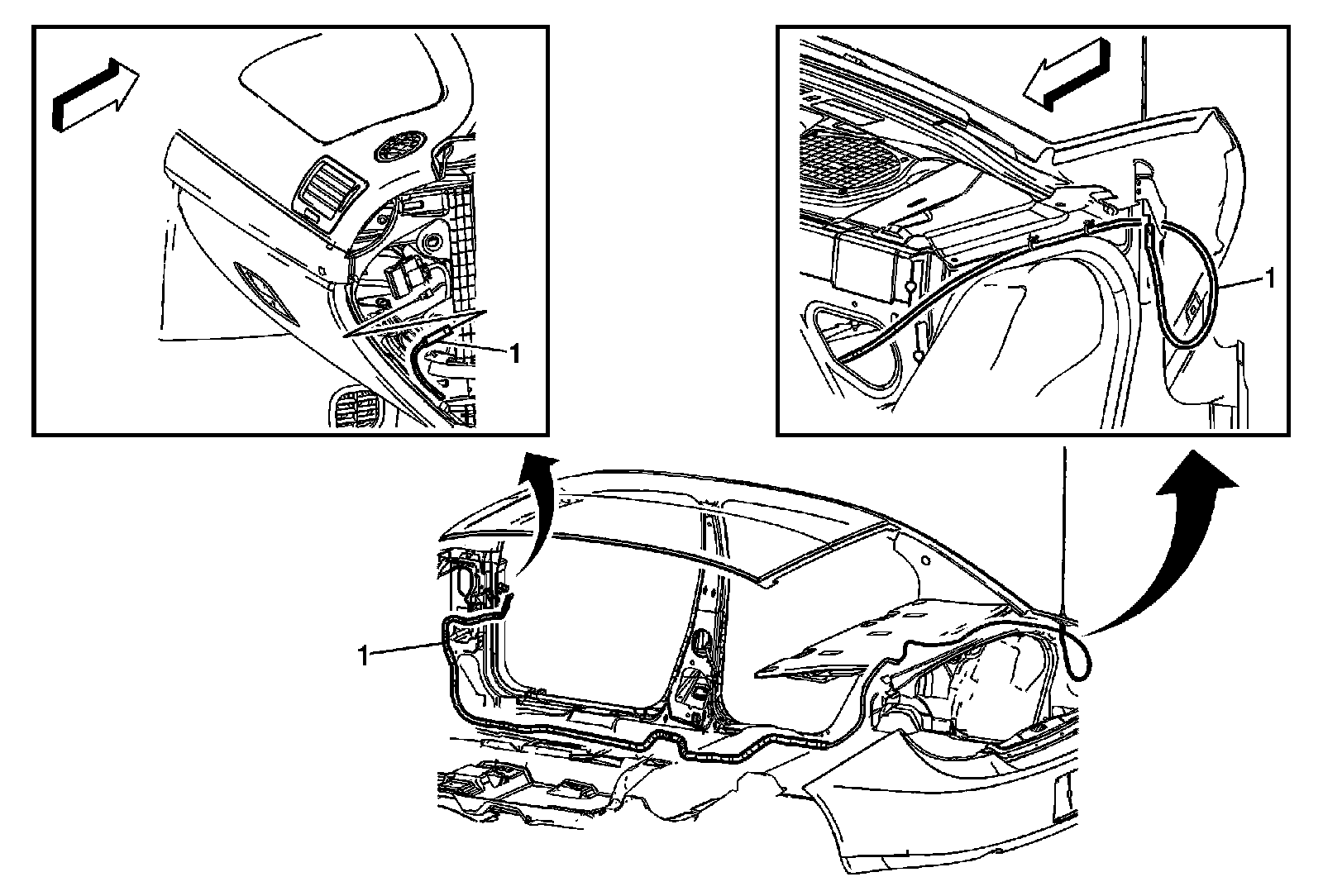 1

1

1