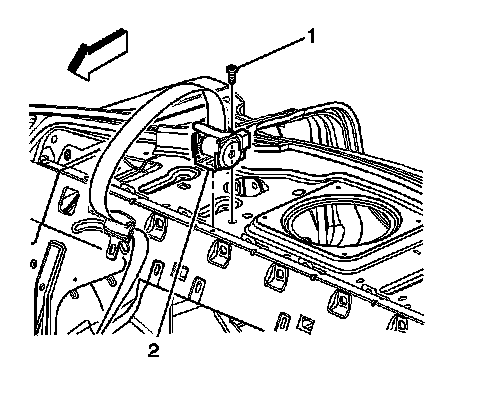 1
2