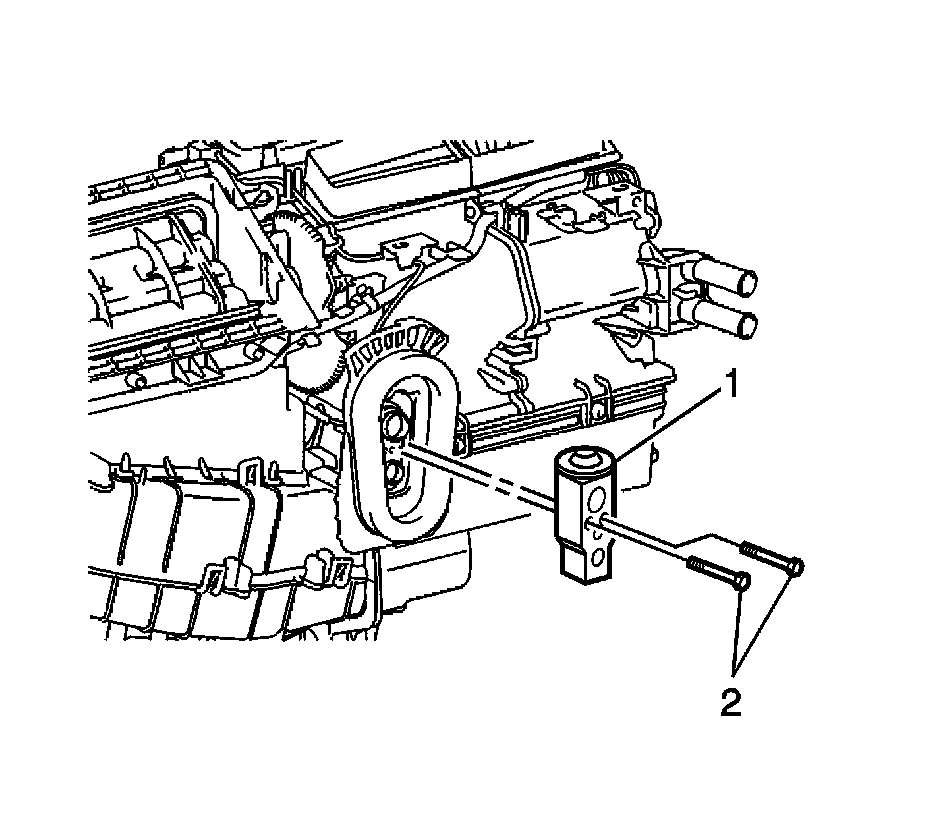 1

2