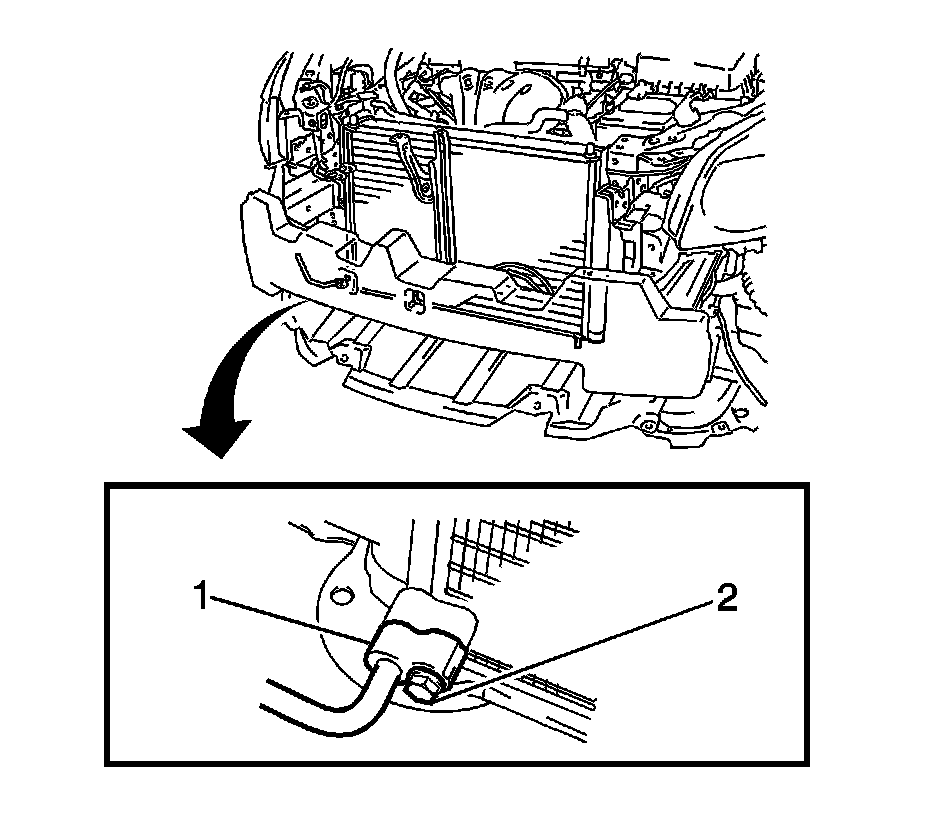 1
2