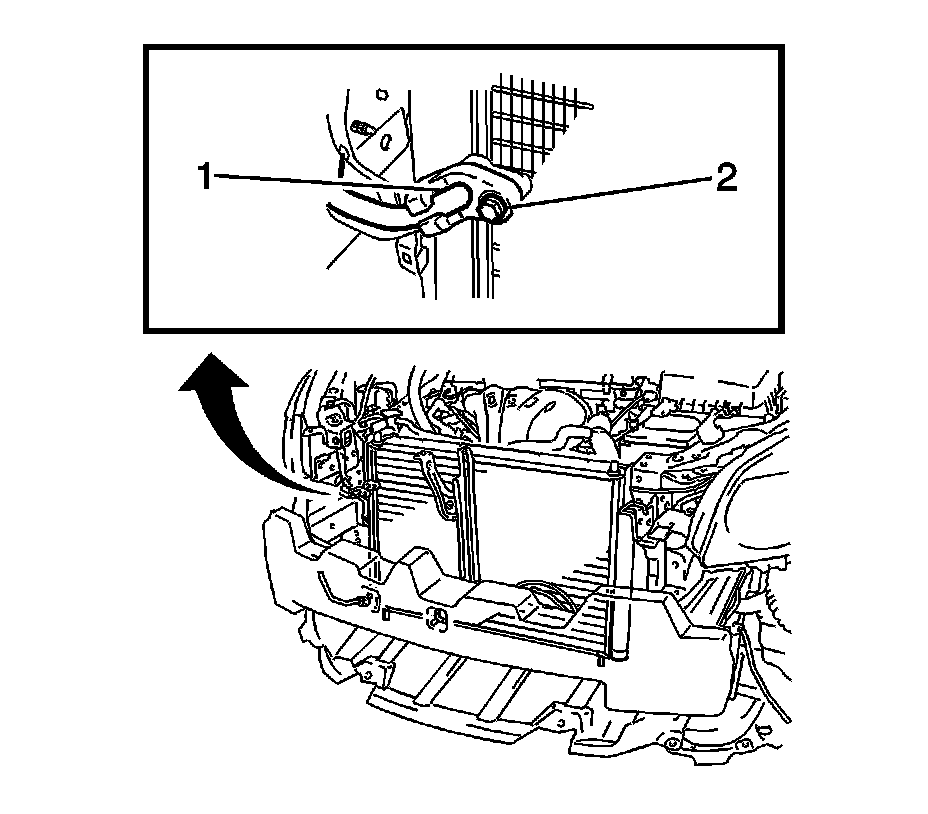 1
2