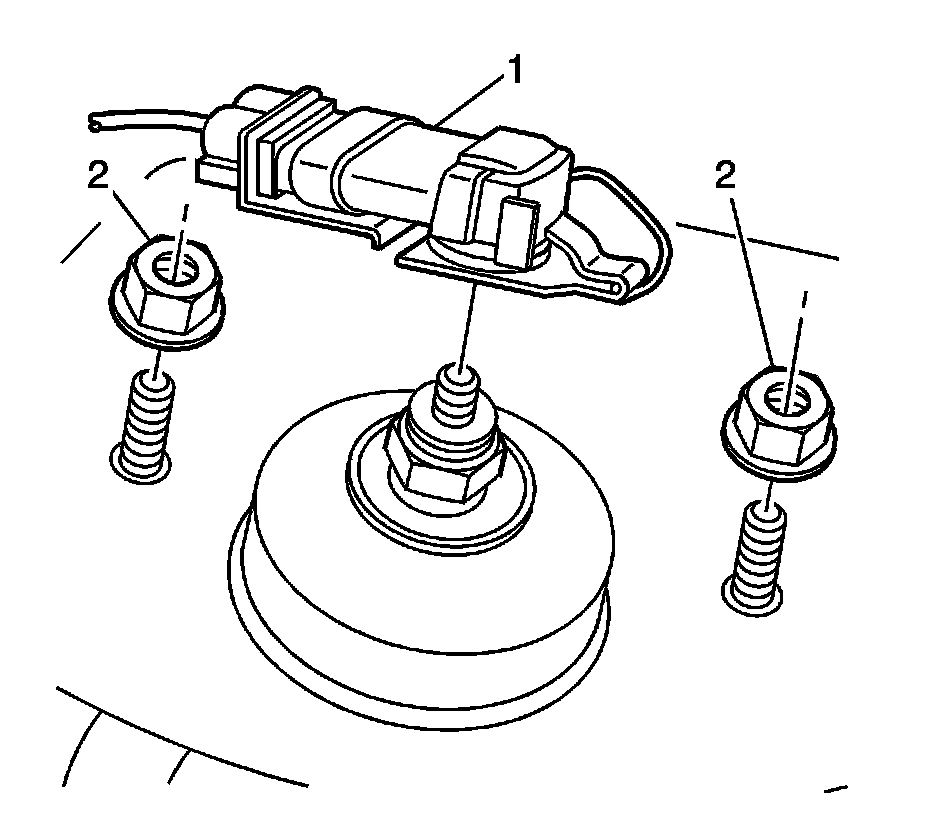 1
2
2