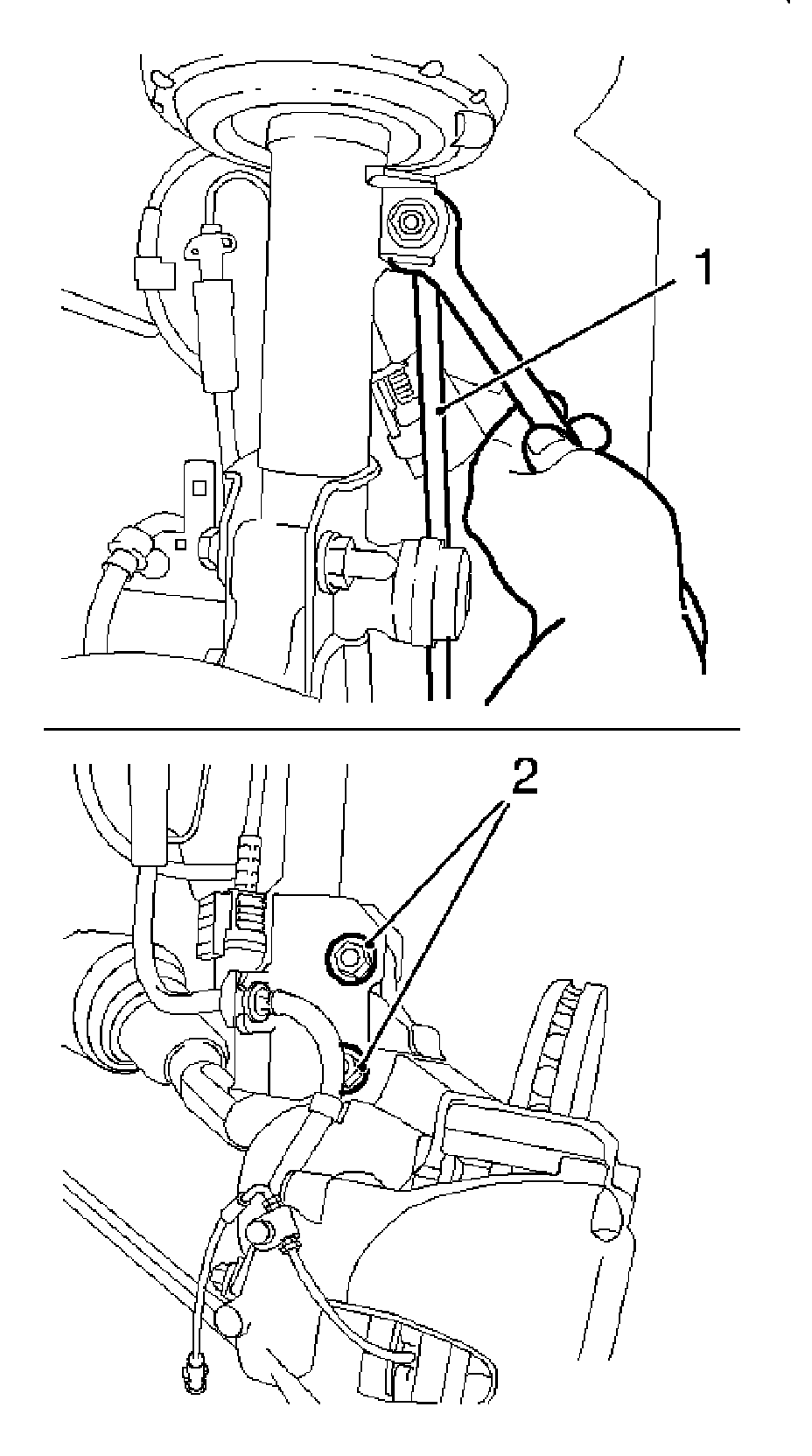 1

2