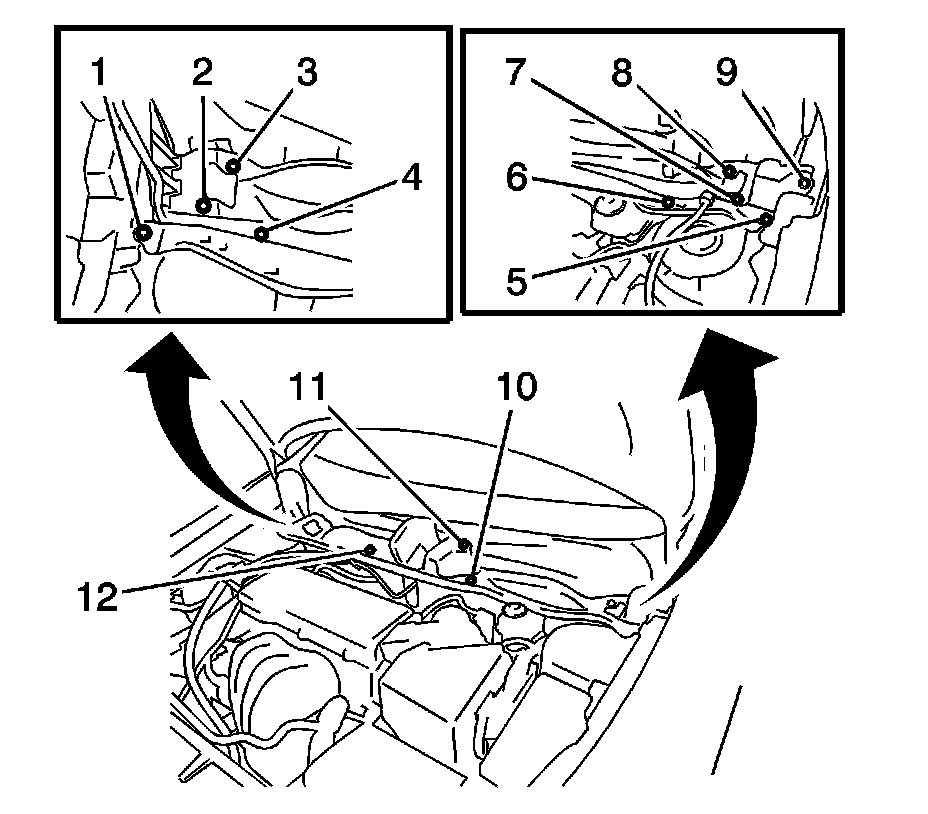 1
2
3
4
7
8
9
6
5
11
10
12