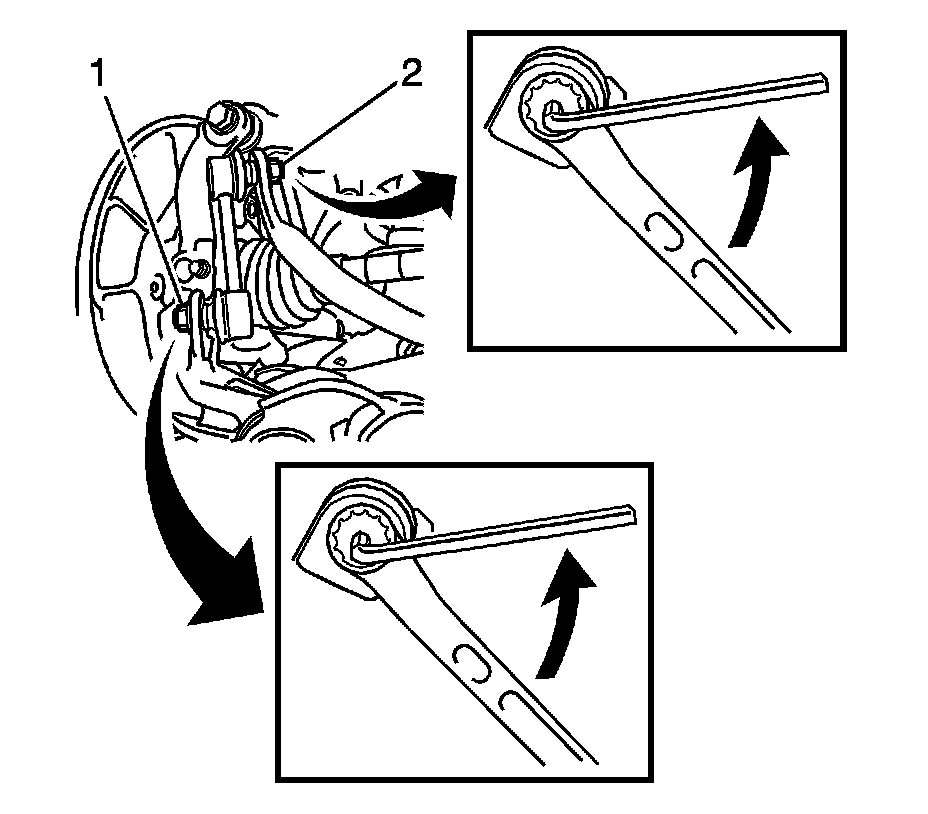 1
2